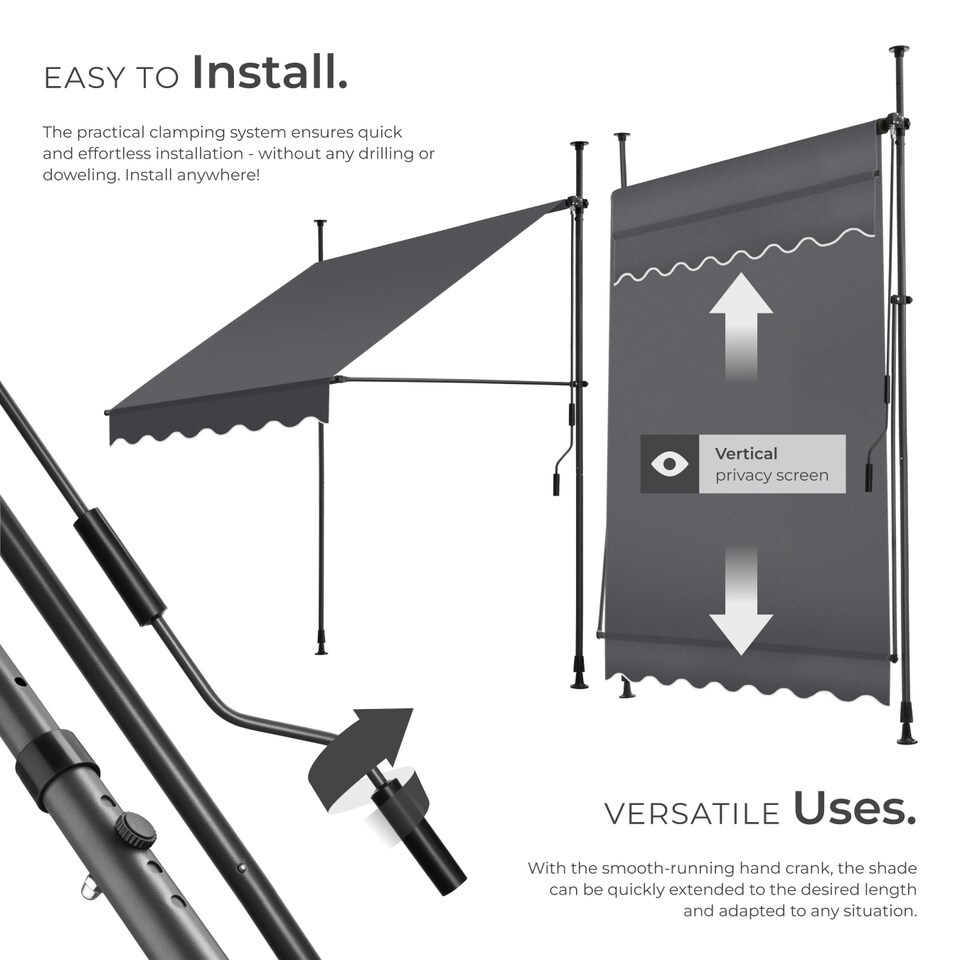 EASY TO Install.

The practical clamping system ensures quick and effortless installation - without any drilling or doweling. Install anywhere!

Vertical
privacy screen

VERSATILE Uses.

With the smooth-running hand crank, the shade can be quickly extended to the desired length and adapted to any situation.