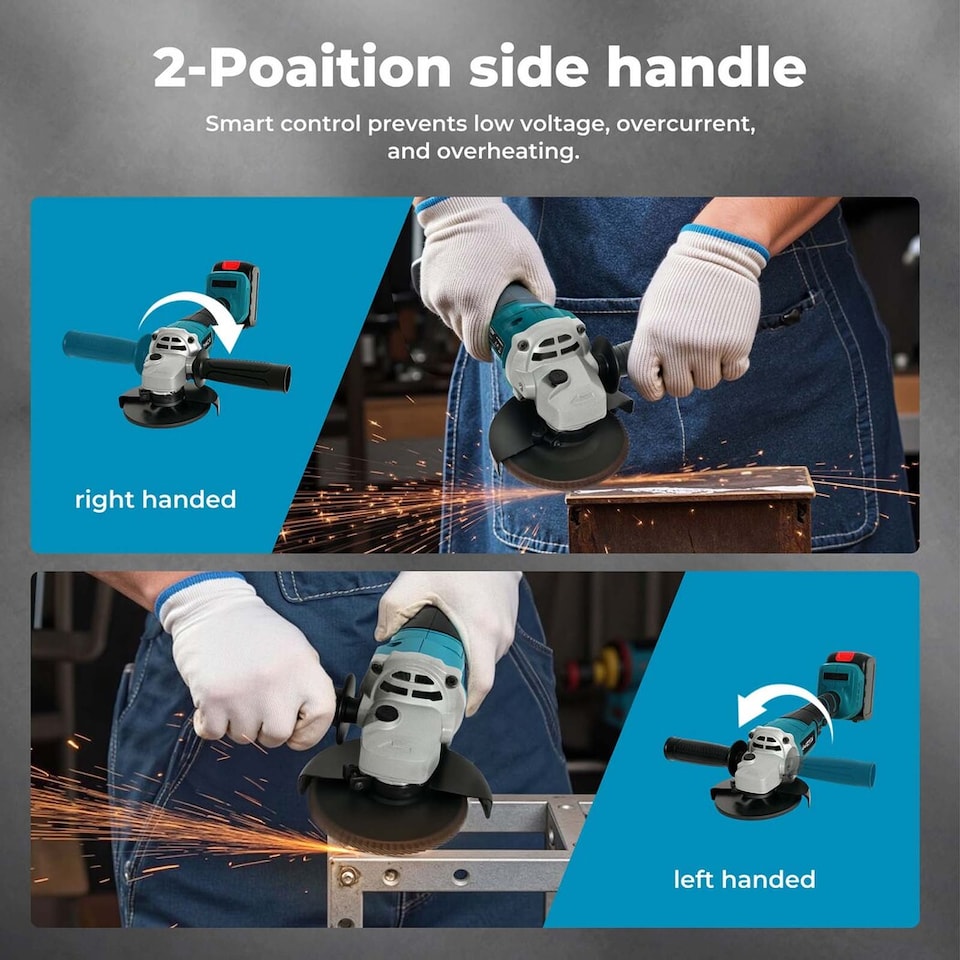 2-Poaition side handle

Smart control prevents low voltage, overcurrent, and overheating.

right handed

left handed