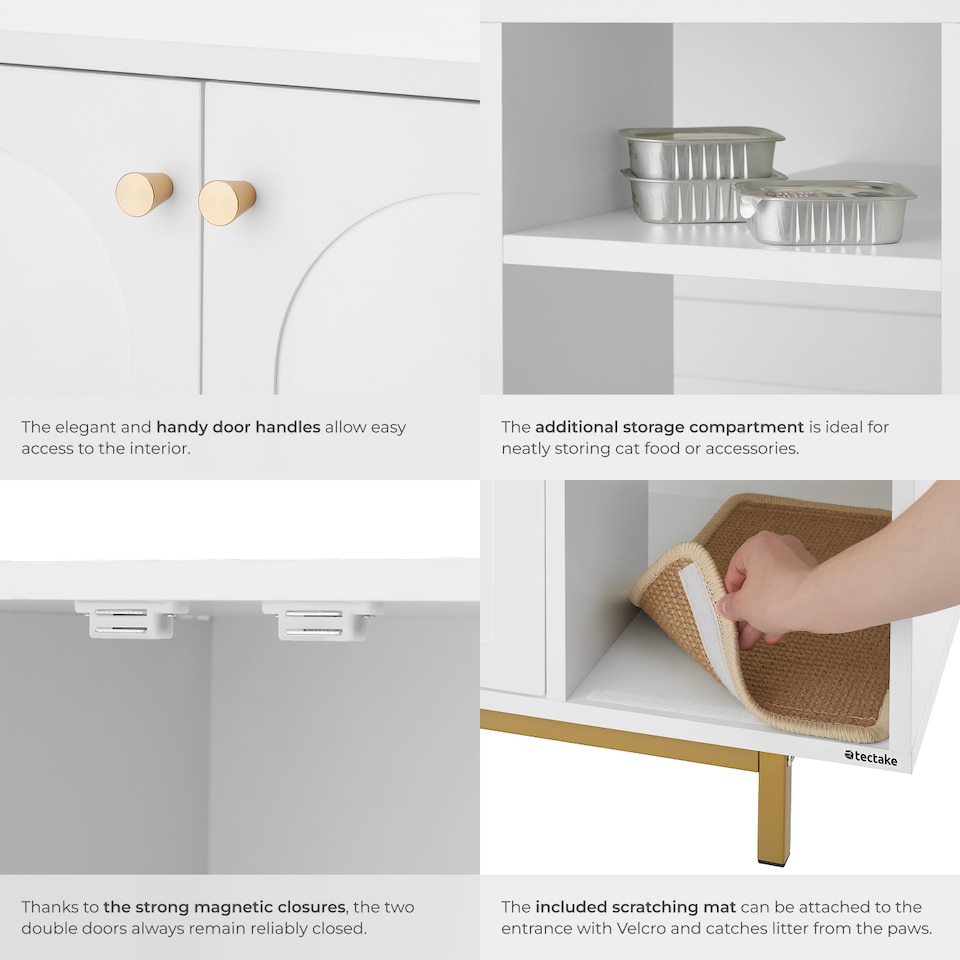 The elegant and handy door handles allow easy access to the interior.

The additional storage compartment is ideal for neatly storing cat food or accessories.

tectake

Thanks to the strong magnetic closures, the two double doors always remain reliably closed.

The included scratching mat can be attached to the entrance with Velcro and catches litter from the paws.