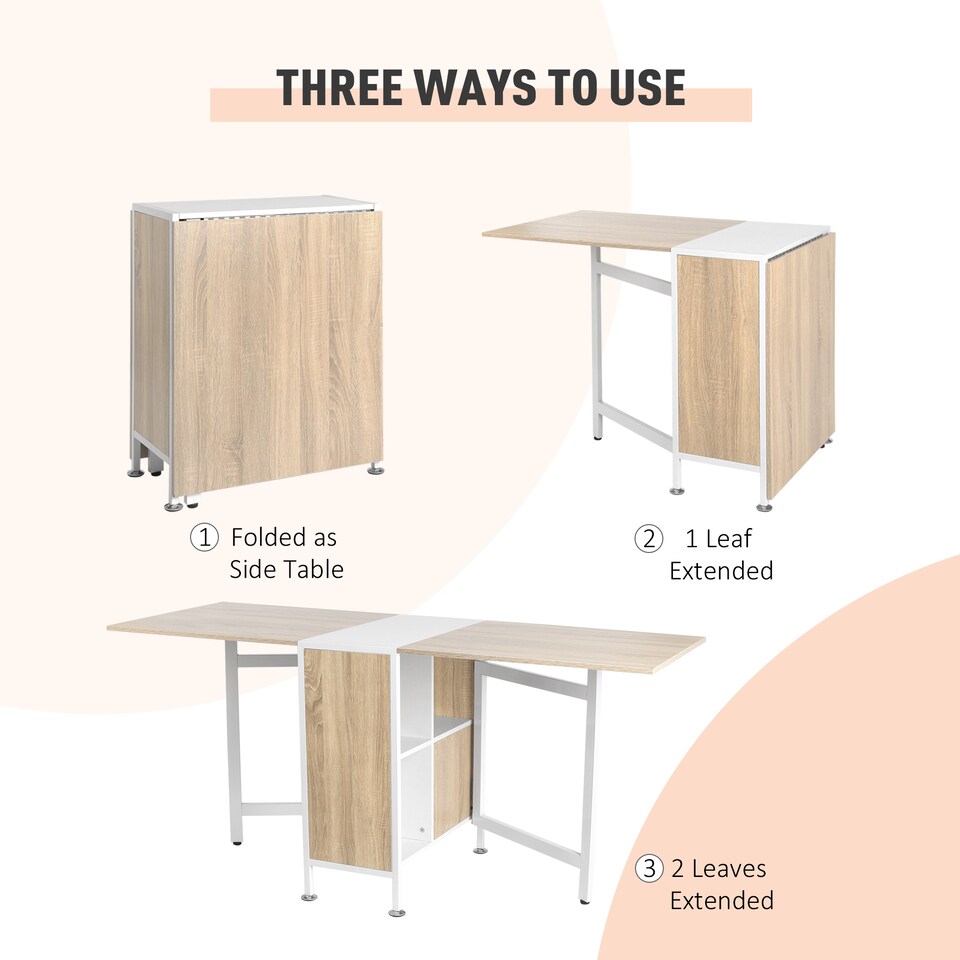 THREE WAYS TO USE

① Folded as Side Table

② 1 Leaf Extended

③ 2 Leaves Extended