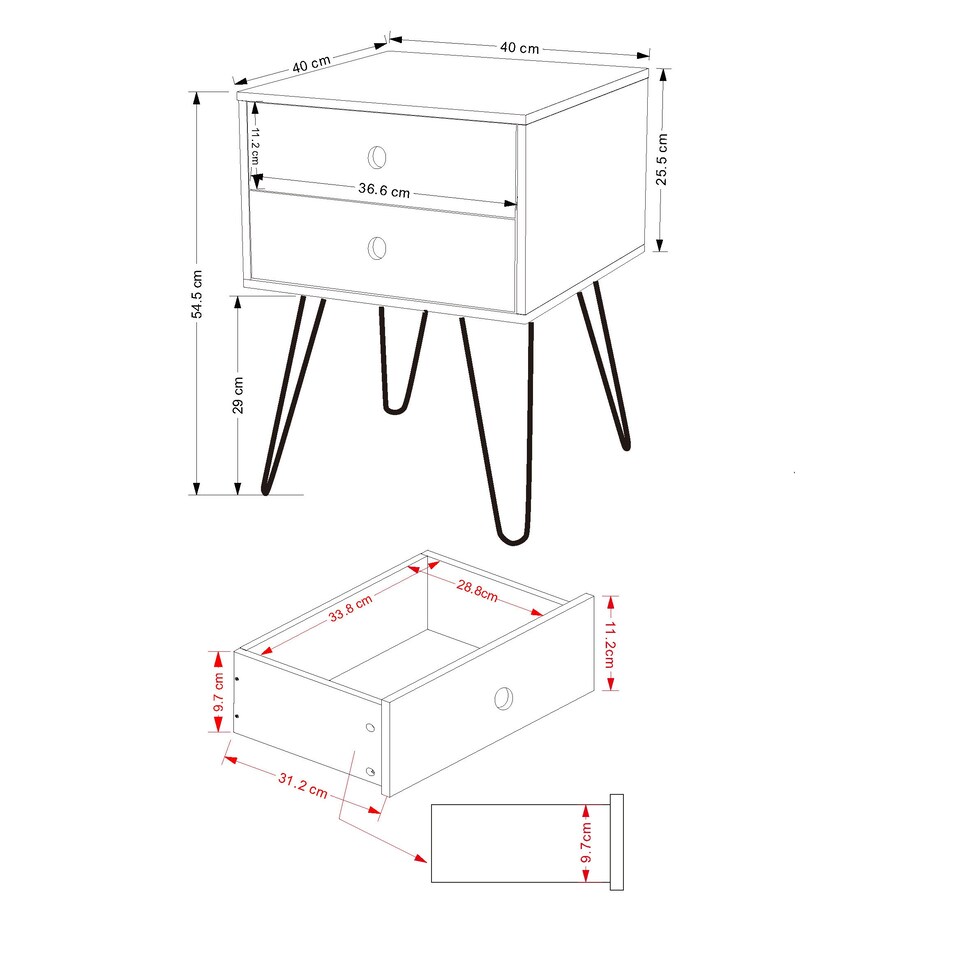 40 cm
40 cm
11.2 cm
36.6 cm
25.5 cm
54.5 cm
29 cm
33.8 cm
28.8cm
11.2cm
9.7 cm
31.2 cm
9.7cm