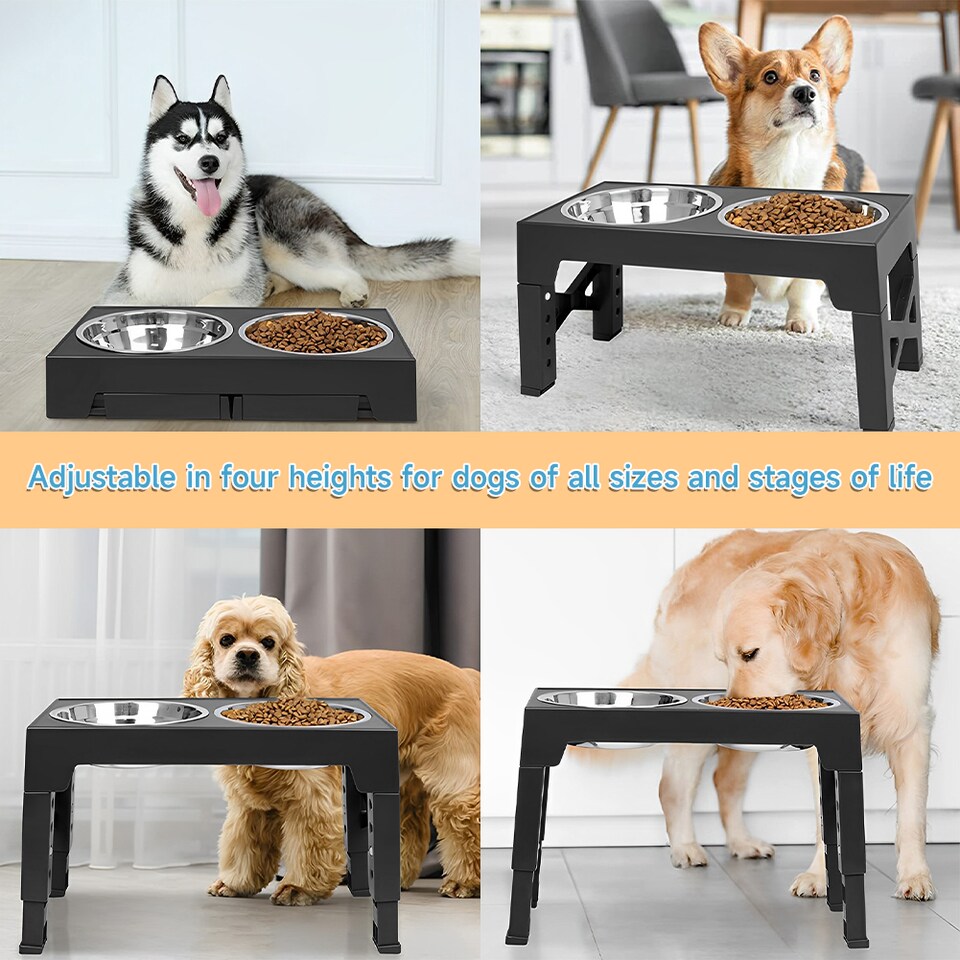 Adjustable in four heights for dogs of all sizes and stages of life