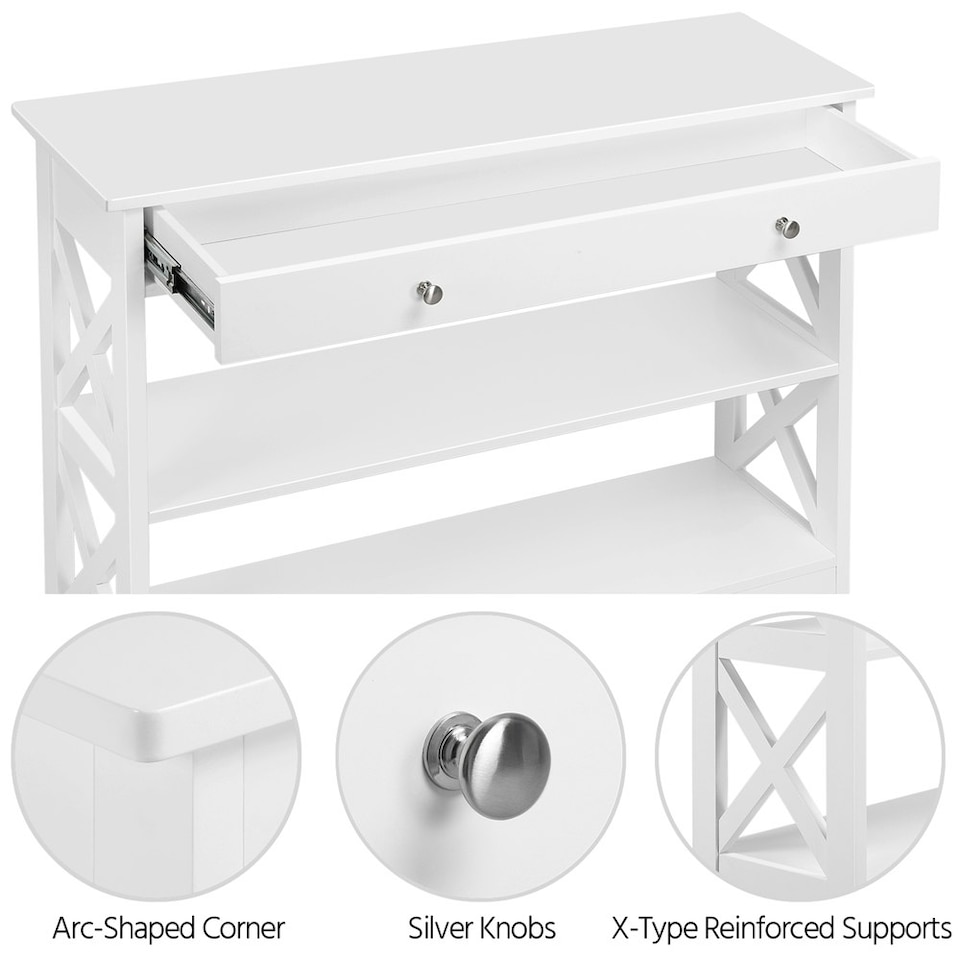 Arc-Shaped Corner

Silver Knobs

X-Type Reinforced Supports