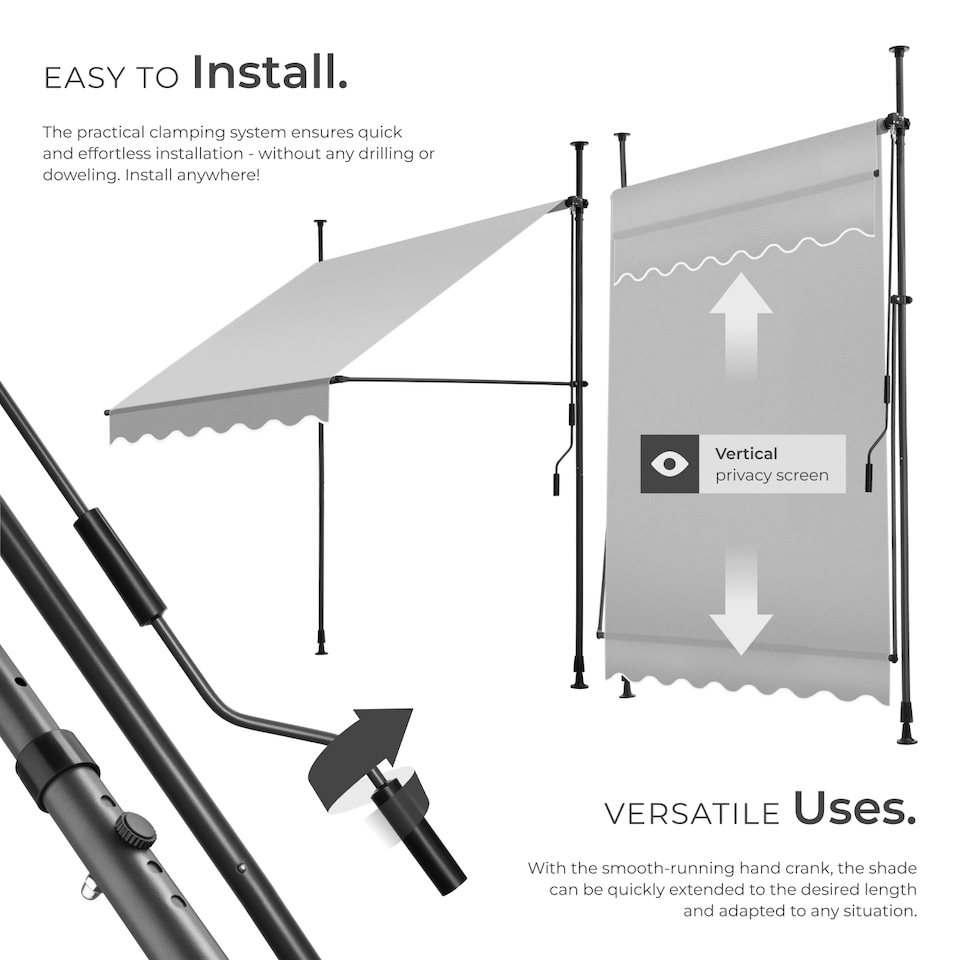 EASY TO Install.

The practical clamping system ensures quick and effortless installation - without any drilling or doweling. Install anywhere!

Vertical
privacy screen

VERSATILE Uses.

With the smooth-running hand crank, the shade can be quickly extended to the desired length and adapted to any situation.