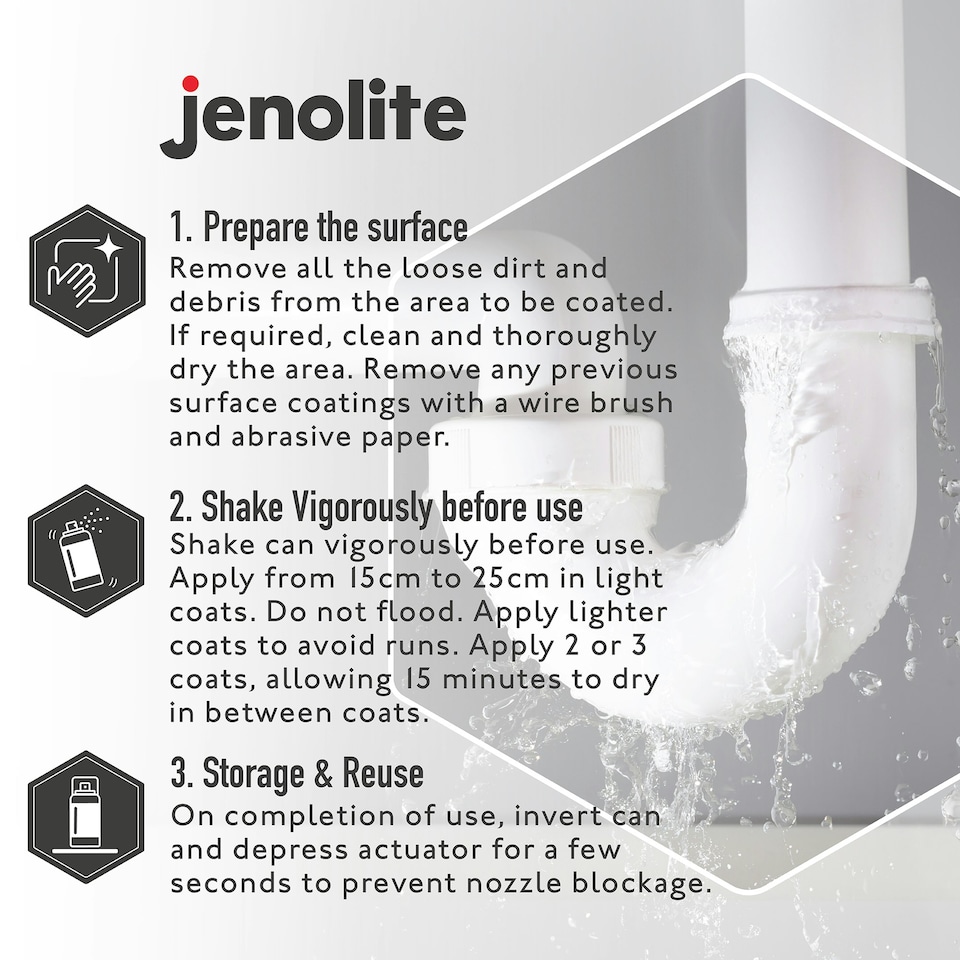 jenolite

1. Prepare the surface
Remove all the loose dirt and debris from the area to be coated. If required, clean and thoroughly dry the area. Remove any previous surface coatings with a wire brush and abrasive paper.

2. Shake Vigorously before use
Shake can vigorously before use. Apply from 15cm to 25cm in light coats. Do not flood. Apply lighter coats to avoid runs. Apply 2 or 3 coats, allowing 15 minutes to dry in between coats.

3. Storage & Reuse
On completion of use, invert can and depress actuator for a few seconds to prevent nozzle blockage.