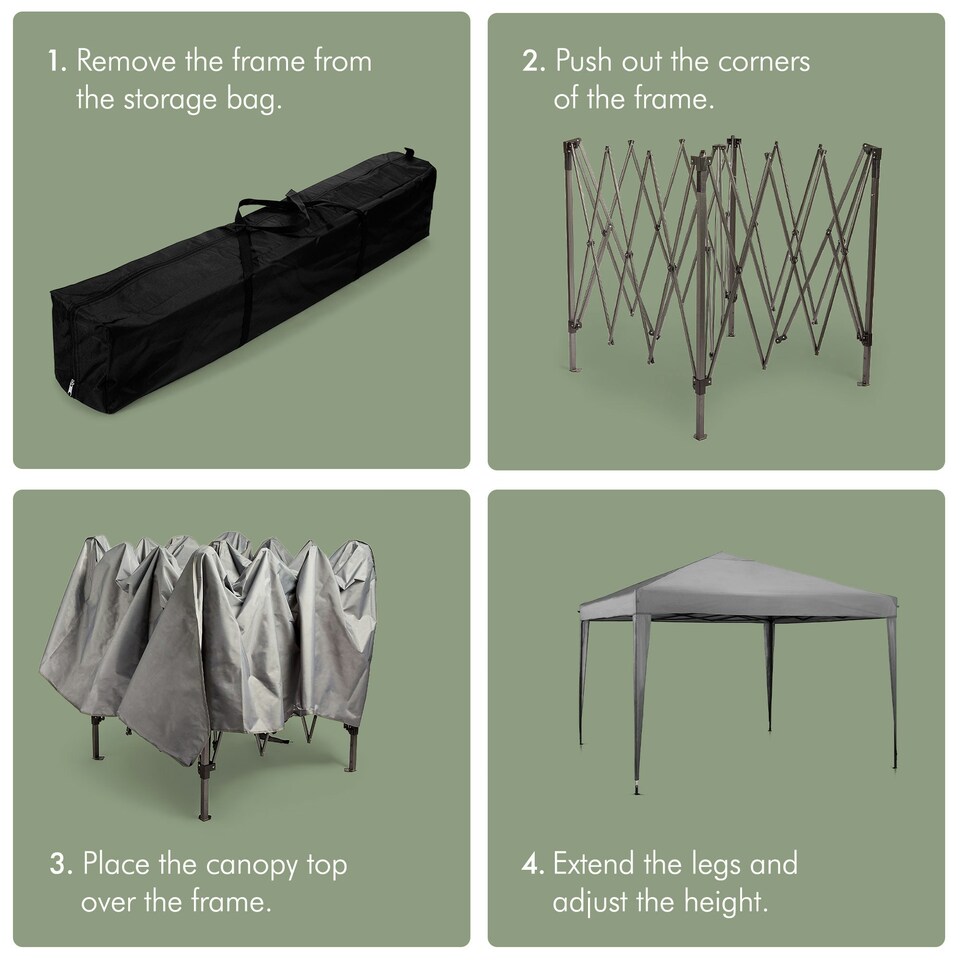 1. Remove the frame from the storage bag.

2. Push out the corners of the frame.

3. Place the canopy top over the frame.

4. Extend the legs and adjust the height.