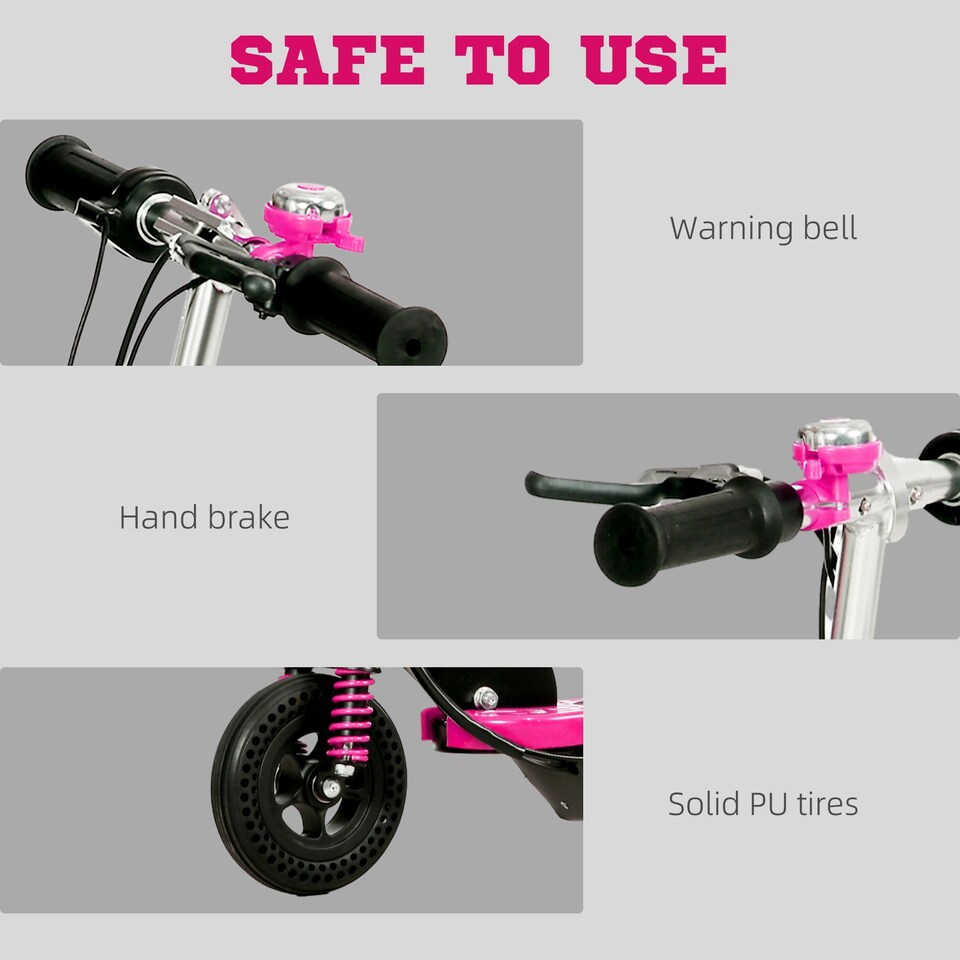 SAFE TO USE

Warning bell

Hand brake

Solid PU tires