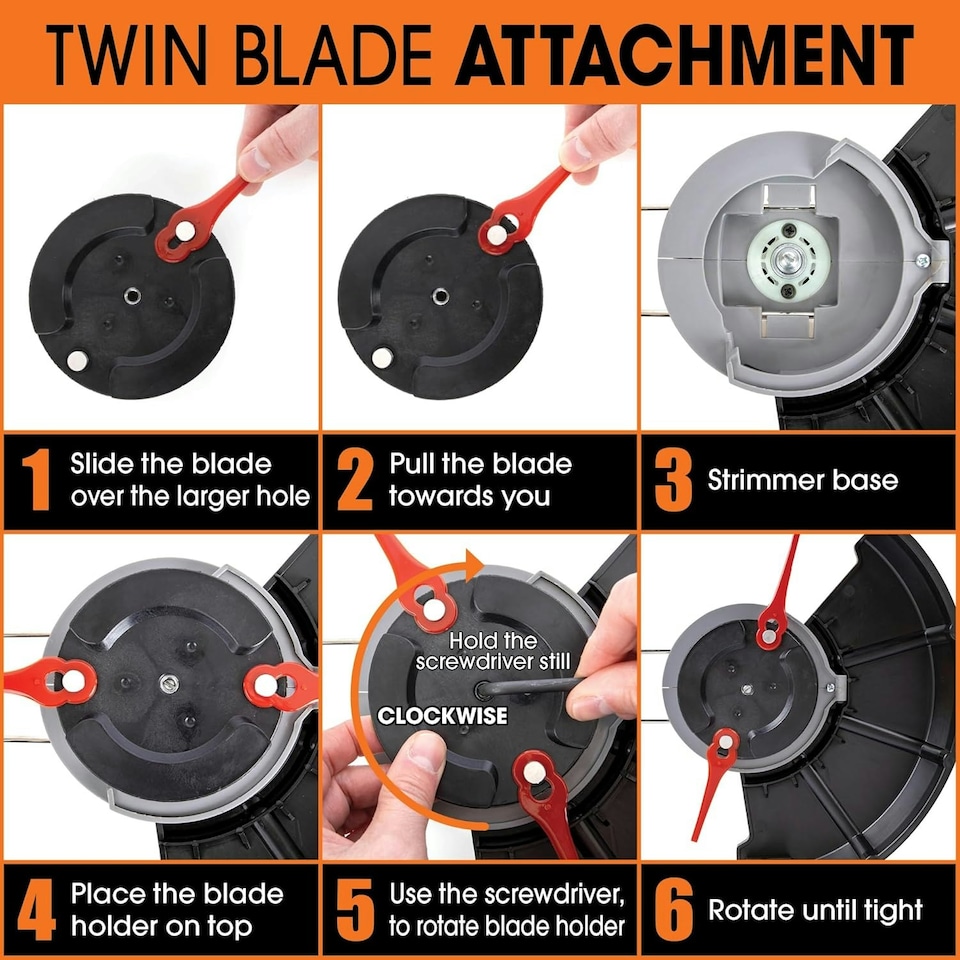 TWIN BLADE ATTACHMENT

1 Slide the blade over the larger hole

2 Pull the blade towards you

3 Strimmer base

Hold the screwdriver still

CLOCKWISE

4 Place the blade holder on top

5 Use the screwdriver, to rotate blade holder

6 Rotate until tight