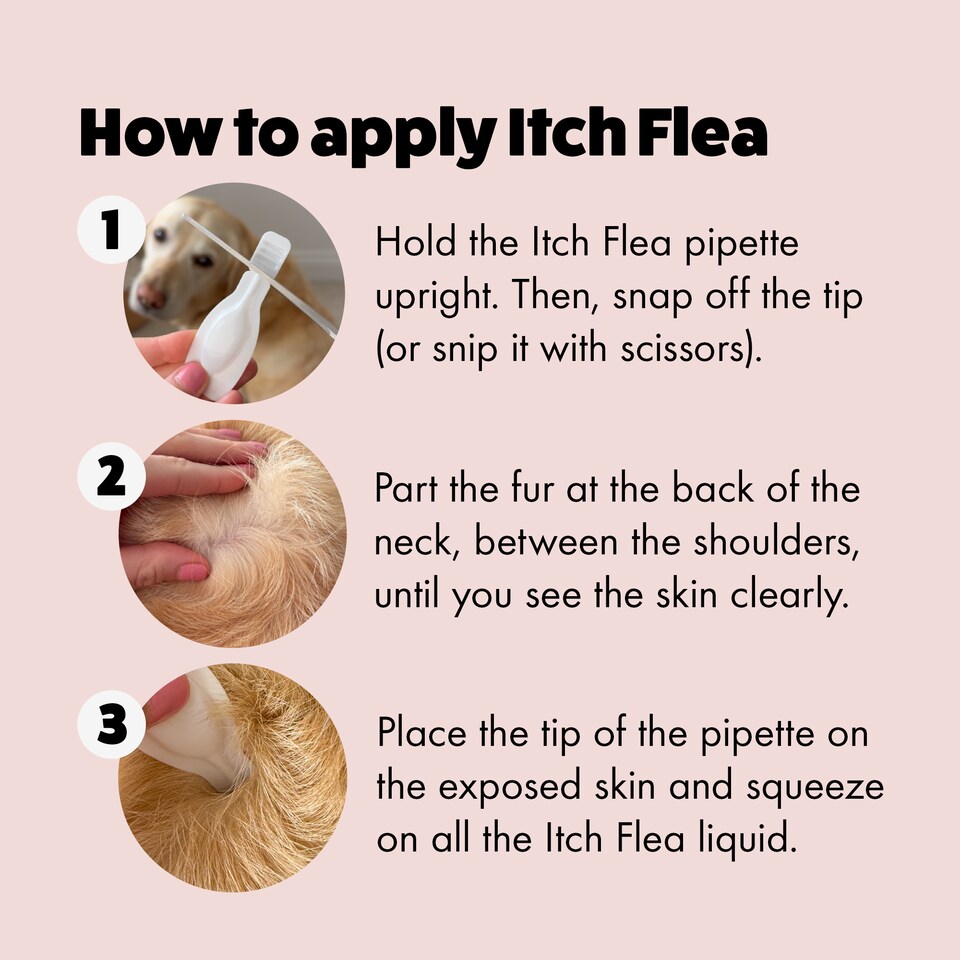 How to apply Itch Flea

1

Hold the Itch Flea pipette upright. Then, snap off the tip (or snip it with scissors).

2

Part the fur at the back of the neck, between the shoulders, until you see the skin clearly.

3

Place the tip of the pipette on the exposed skin and squeeze on all the Itch Flea liquid.