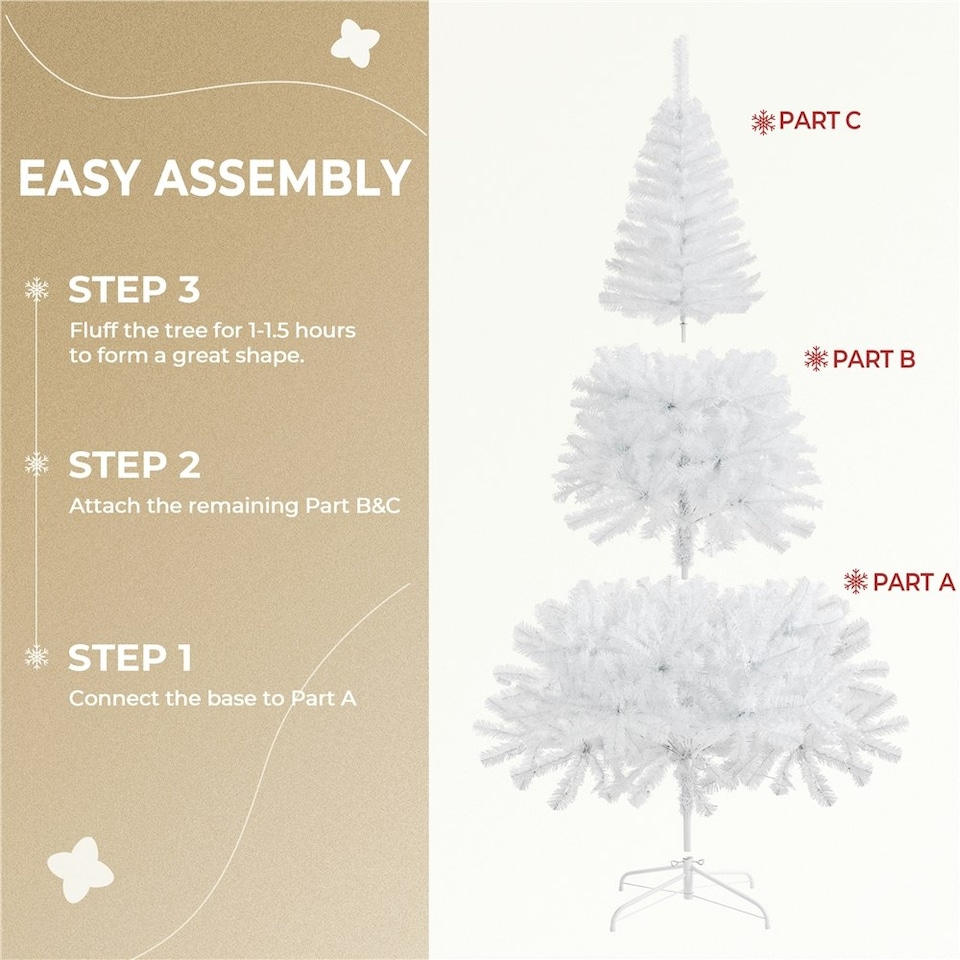 EASY ASSEMBLY

STEP 3
Fluff the tree for 1-1.5 hours to form a great shape.

STEP 2
Attach the remaining Part B&C

STEP 1
Connect the base to Part A

PART C

PART B

PART A