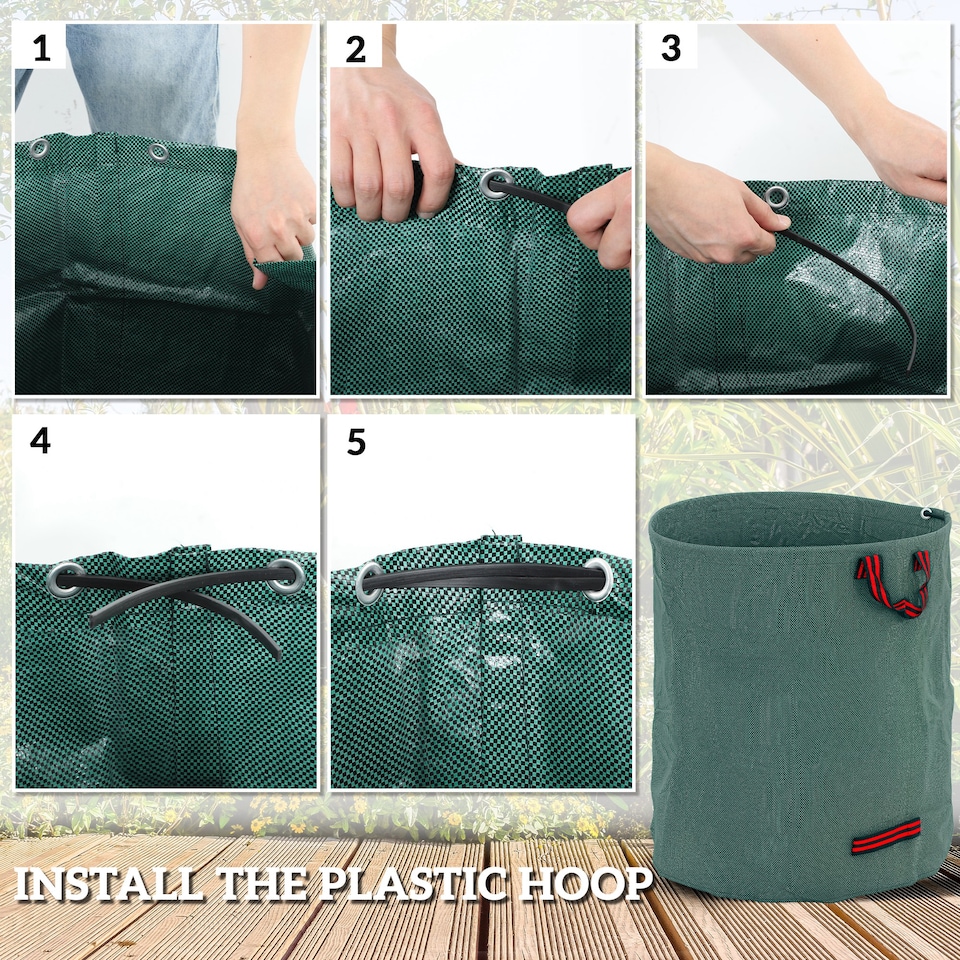 1

2

3

4

5

INSTALL THE PLASTIC HOOP