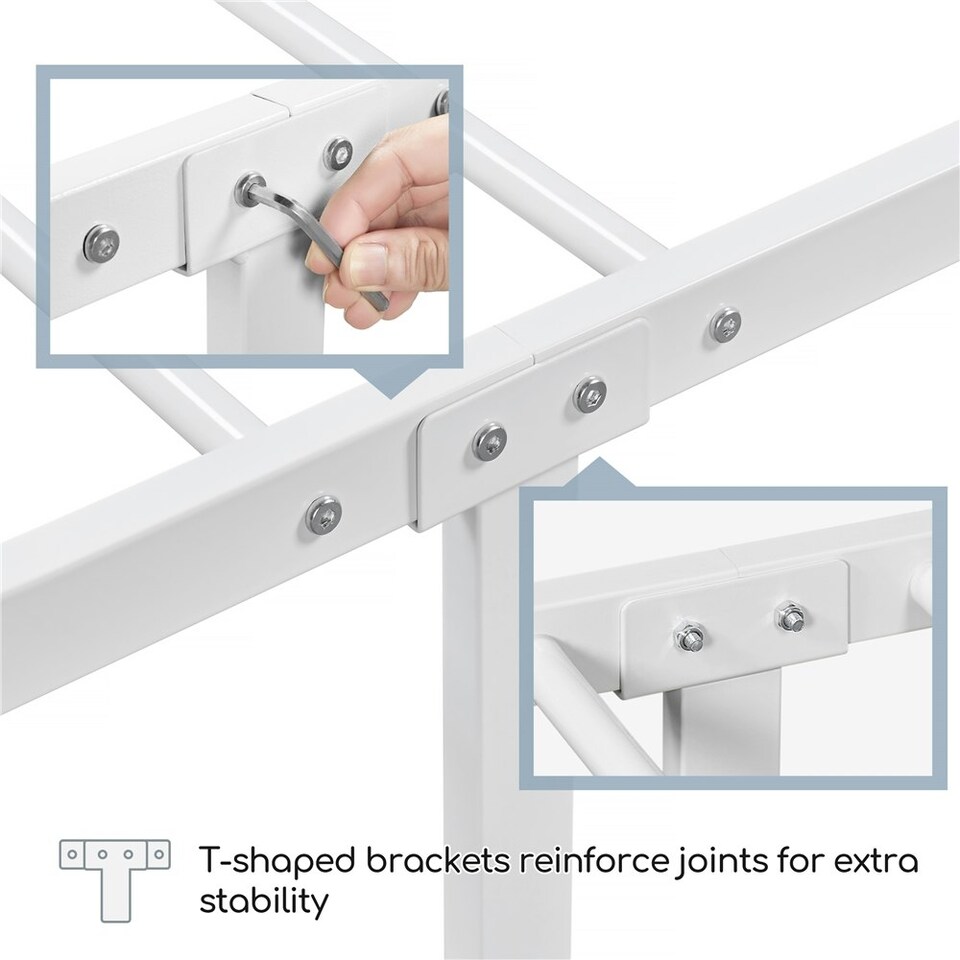 T-shaped brackets reinforce joints for extra stability