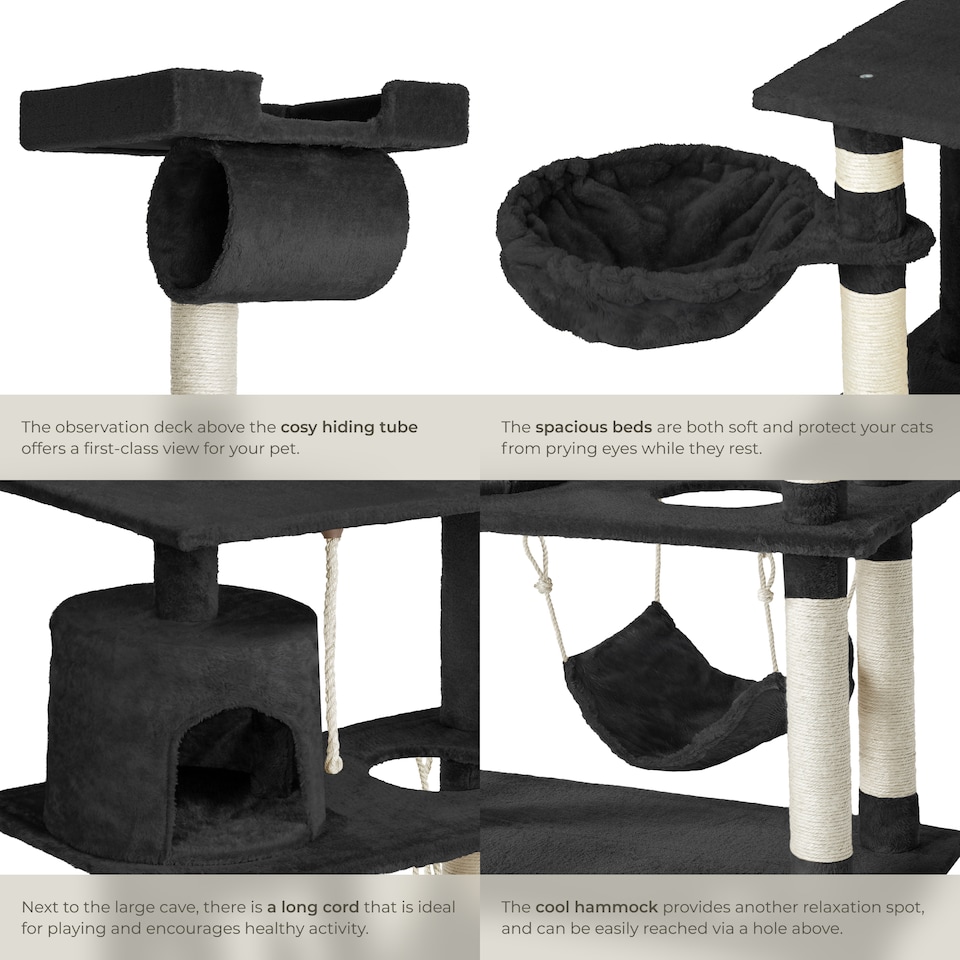 The observation deck above the cosy hiding tube offers a first-class view for your pet.

The spacious beds are both soft and protect your cats from prying eyes while they rest.

Next to the large cave, there is a long cord that is ideal for playing and encourages healthy activity.

The cool hammock provides another relaxation spot, and can be easily reached via a hole above.