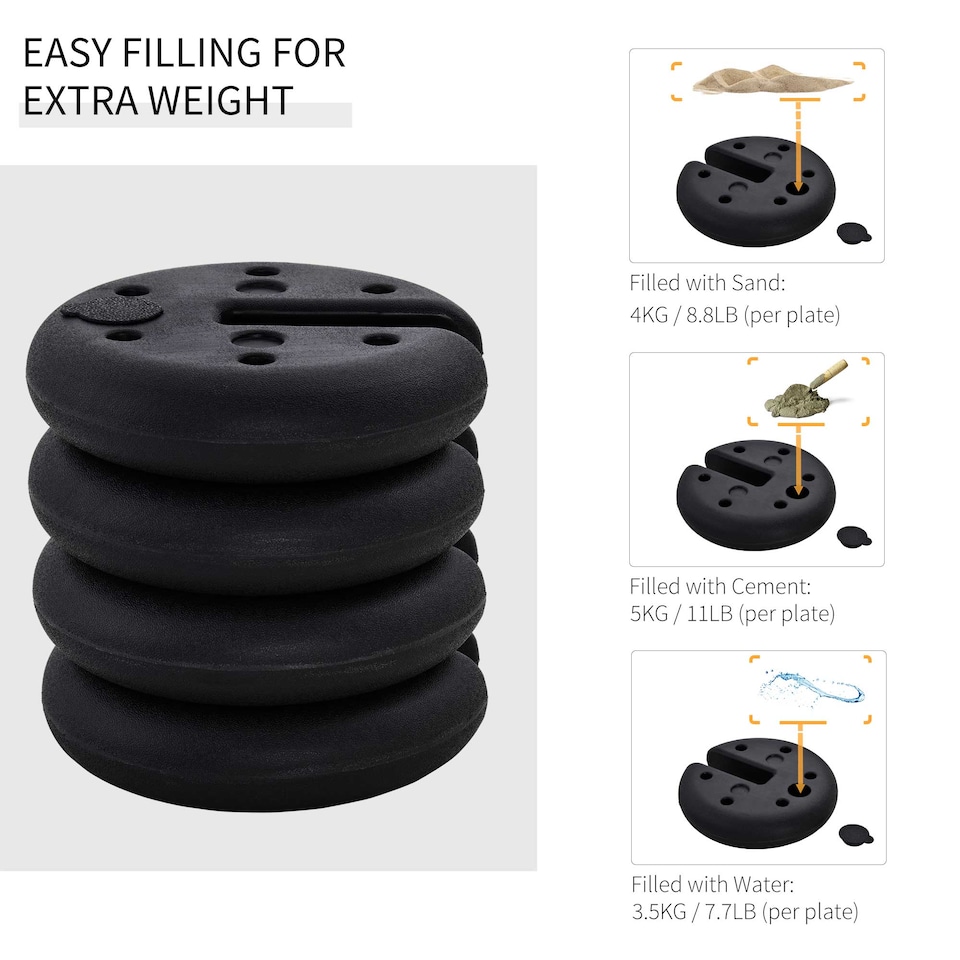 EASY FILLING FOR EXTRA WEIGHT

Filled with Sand:
4KG / 8.8LB (per plate)

Filled with Cement:
5KG / 11LB (per plate)

Filled with Water:
3.5KG / 7.7LB (per plate)