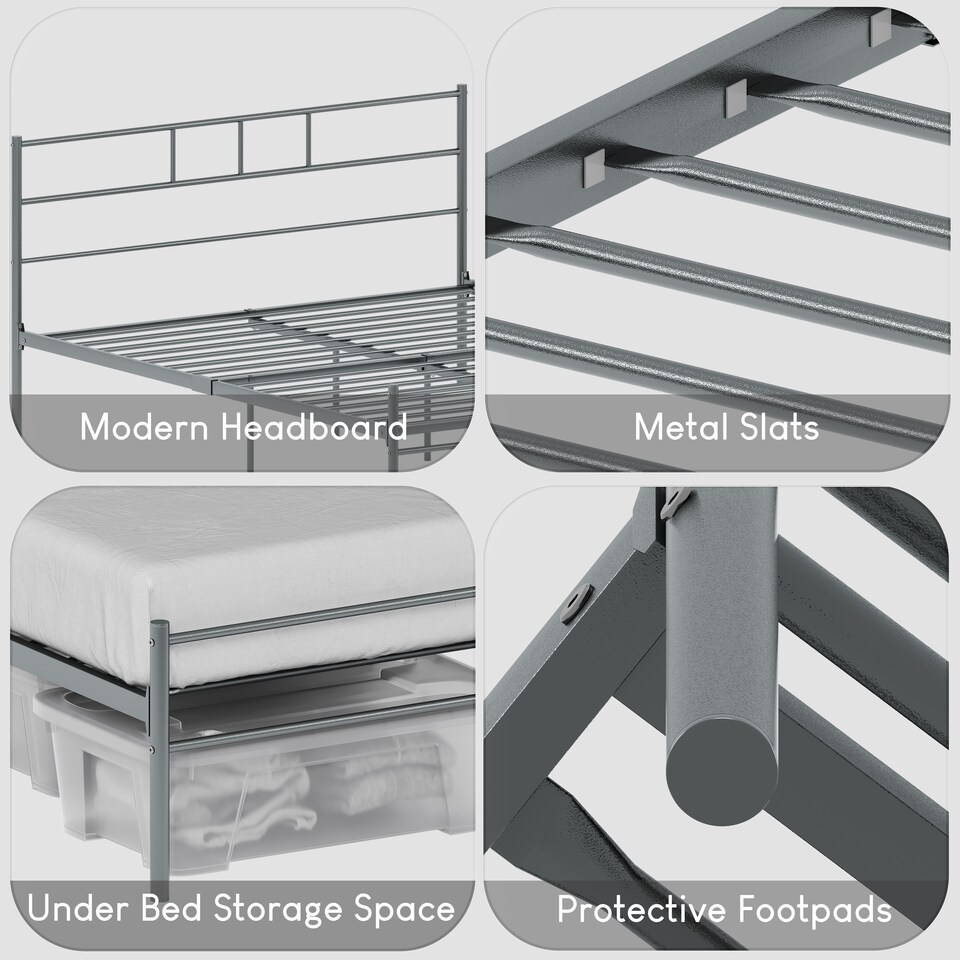 Modern Headboard

Metal Slats

Under Bed Storage Space

Protective Footpads