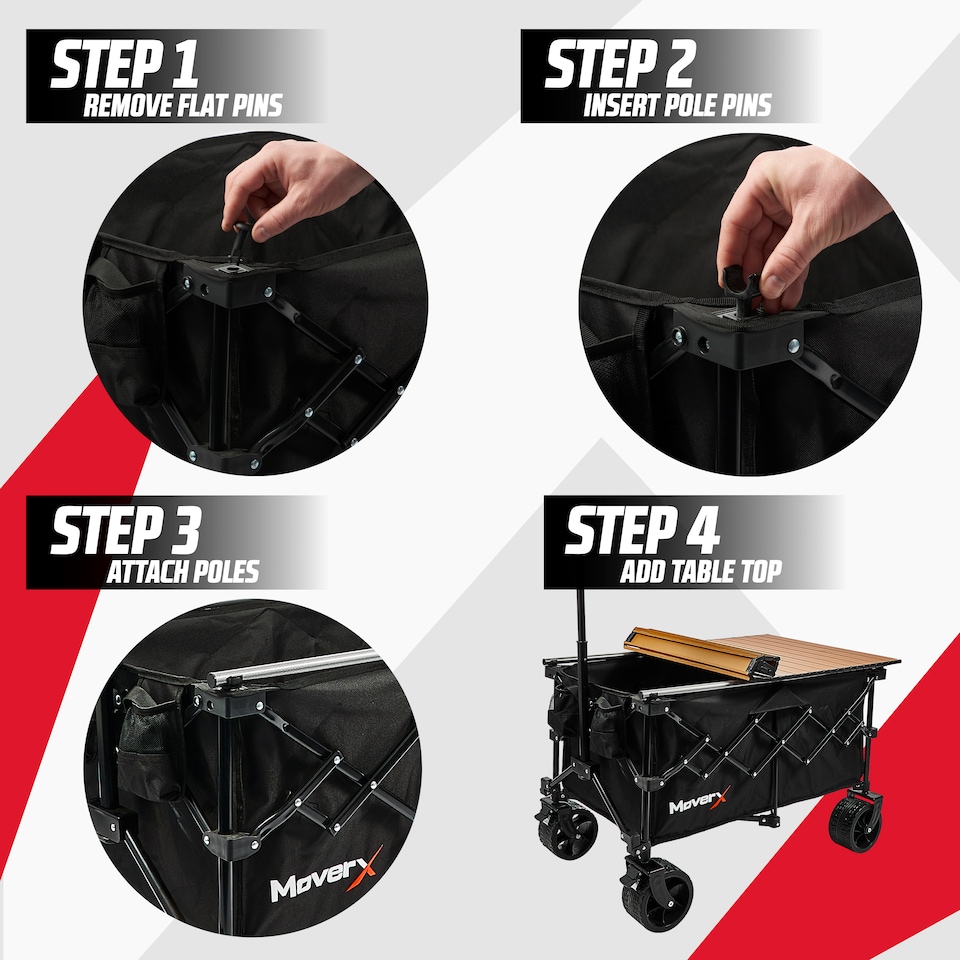 STEP 1
REMOVE FLAT PINS

STEP 2
INSERT POLE PINS

STEP 3
ATTACH POLES

MoverX

STEP 4
ADD TABLE TOP

MoverX