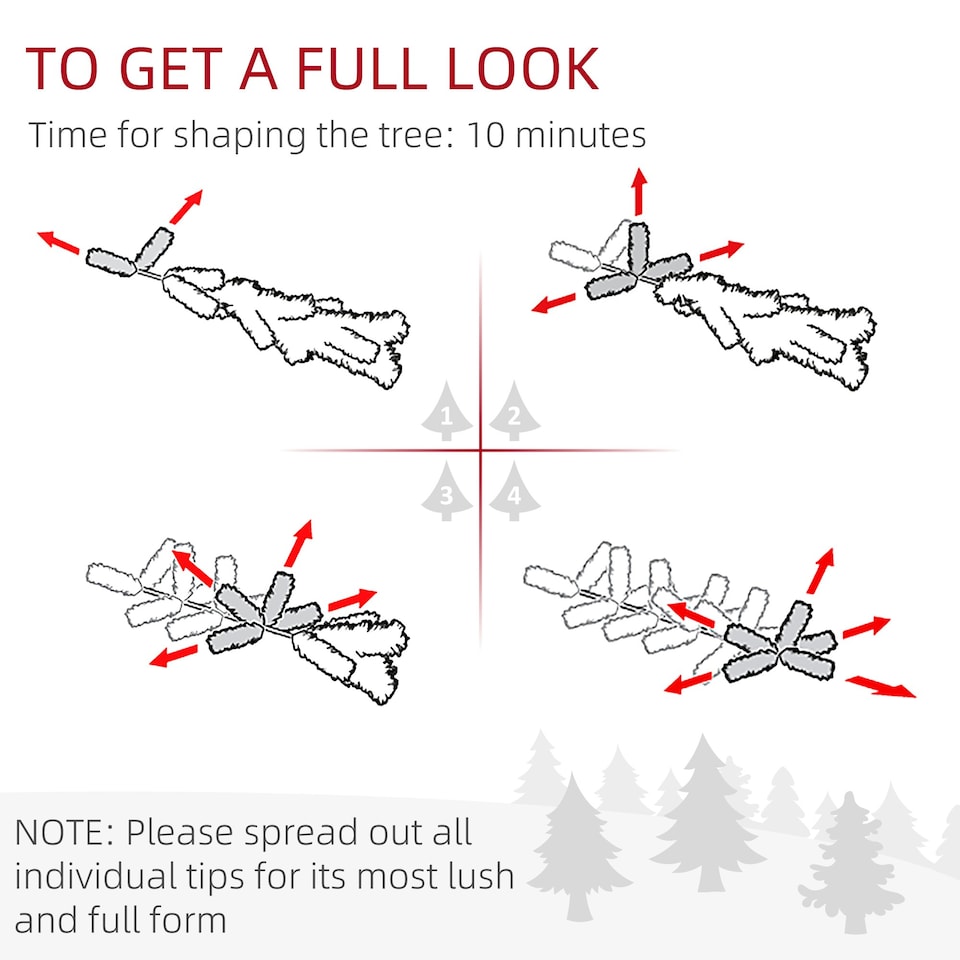 TO GET A FULL LOOK

Time for shaping the tree: 10 minutes

1 2

3 4

NOTE: Please spread out all individual tips for its most lush and full form