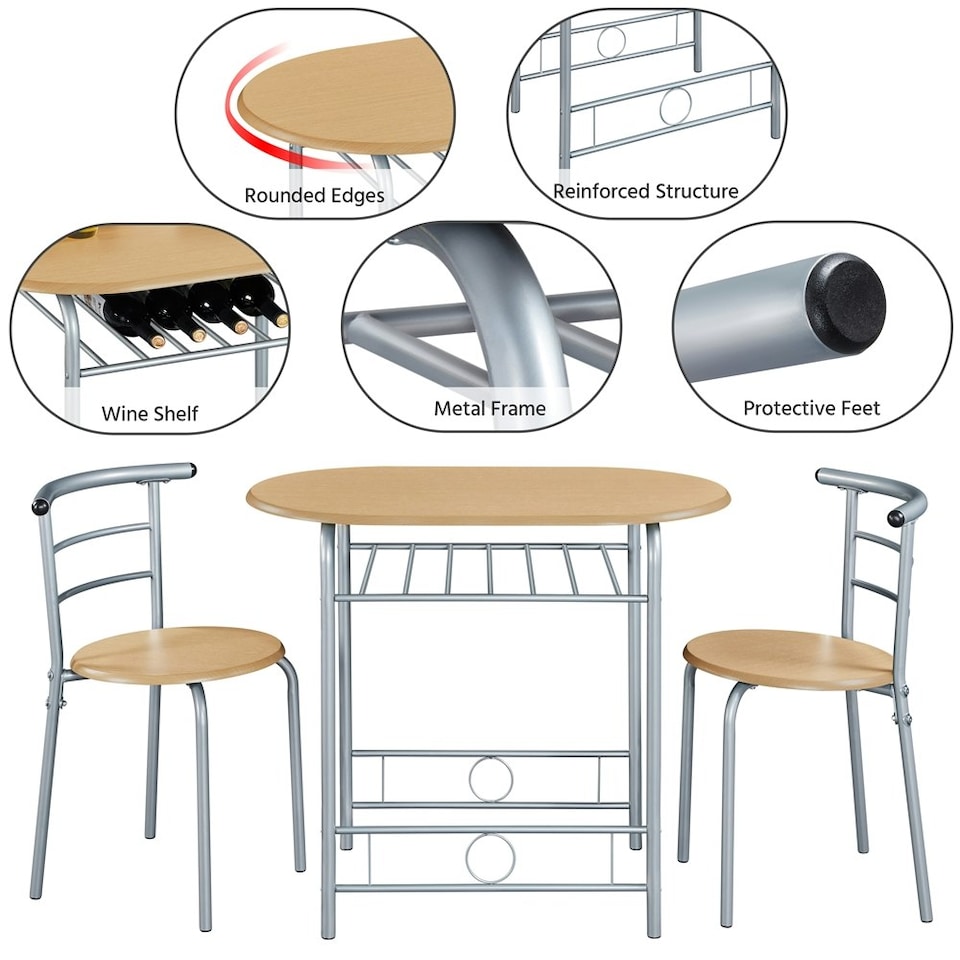 Rounded Edges

Reinforced Structure

Wine Shelf

Metal Frame

Protective Feet