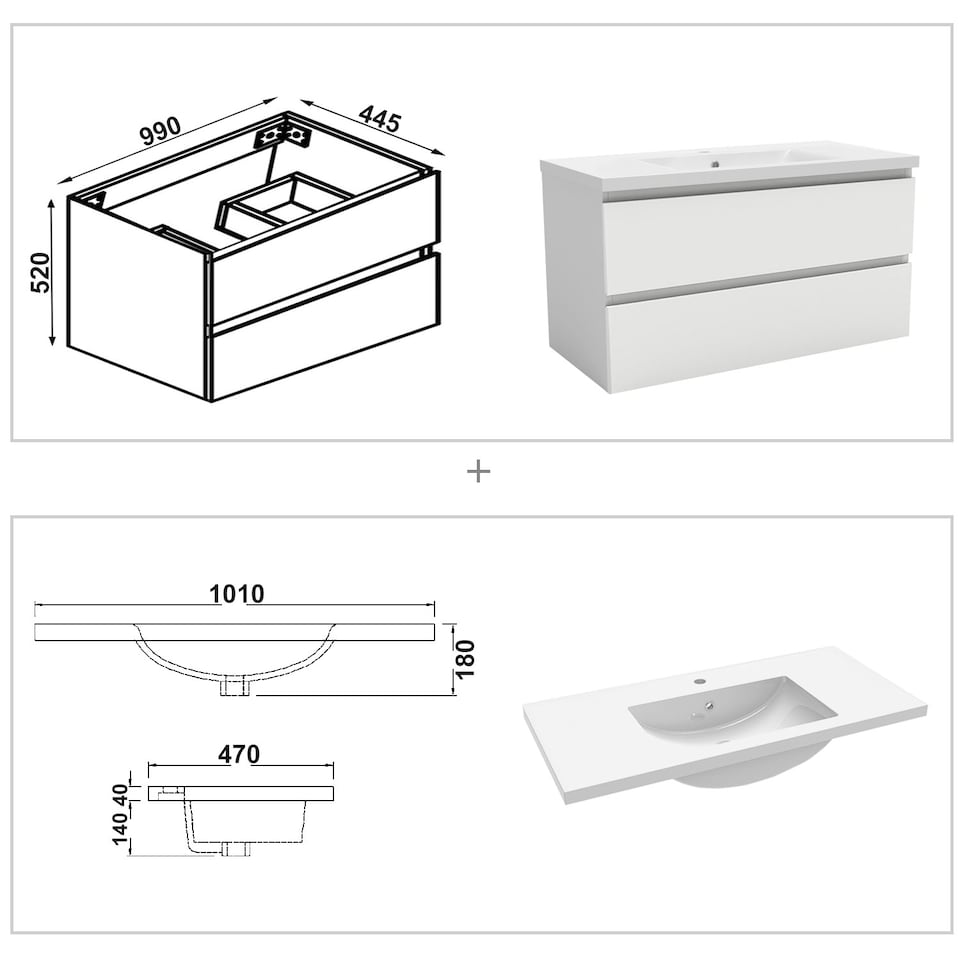 990
445
520
+
1010
180
470
40
140