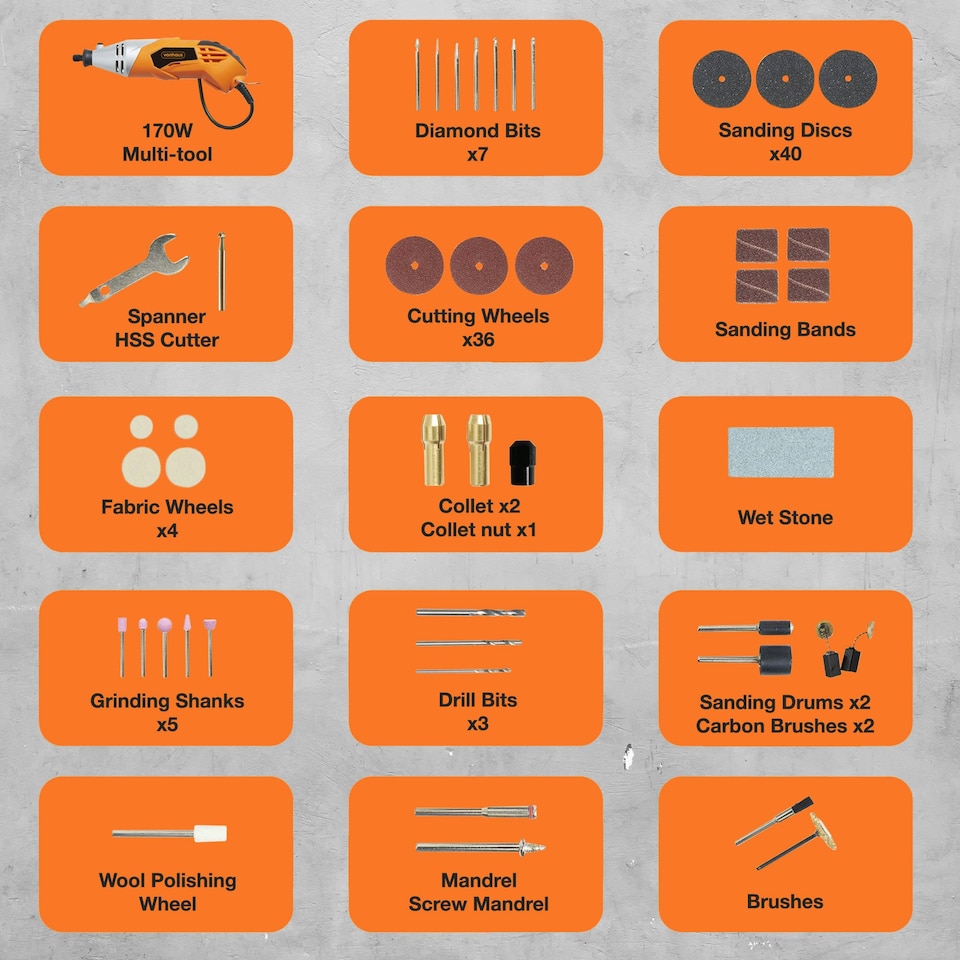 170W
Multi-tool

Diamond Bits
x7

Sanding Discs
x40

Spanner
HSS Cutter

Cutting Wheels
x36

Sanding Bands

Fabric Wheels
x4

Collet x2
Collet nut x1

Wet Stone

Grinding Shanks
x5

Drill Bits
x3

Sanding Drums x2
Carbon Brushes x2

Wool Polishing
Wheel

Mandrel
Screw Mandrel

Brushes