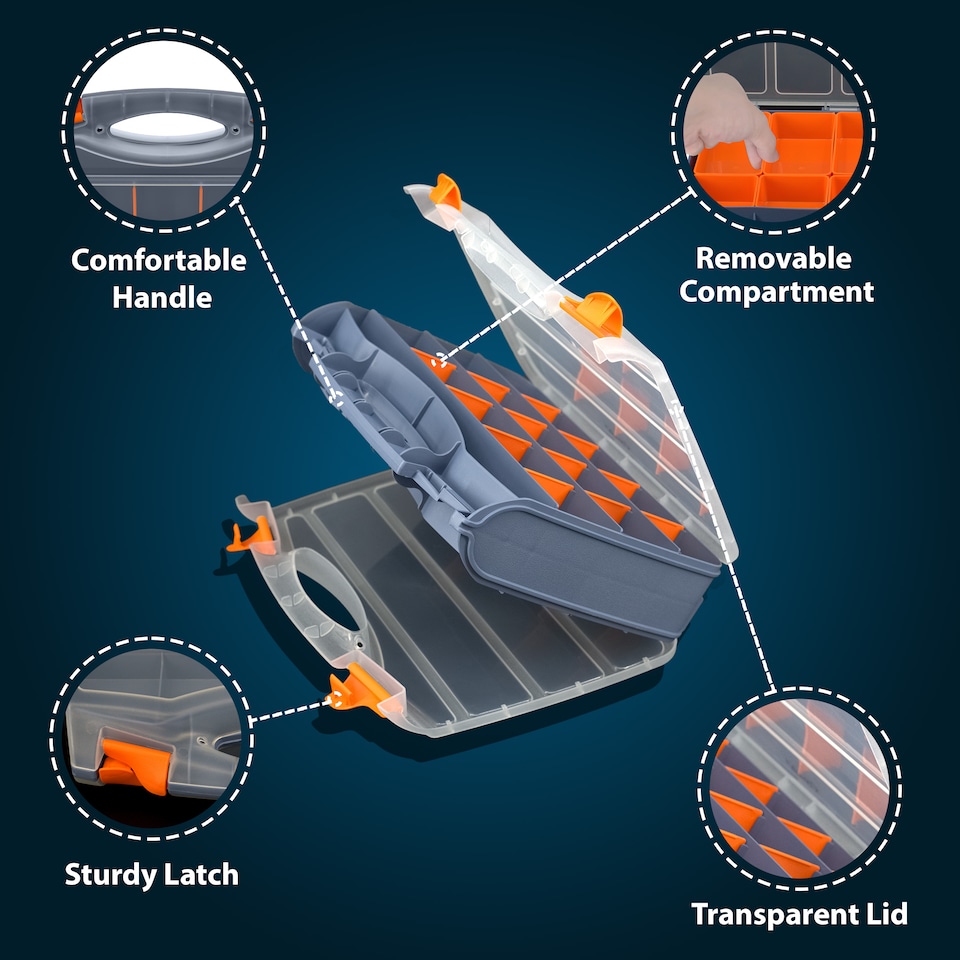 Comfortable Handle

Removable Compartment

Sturdy Latch

Transparent Lid