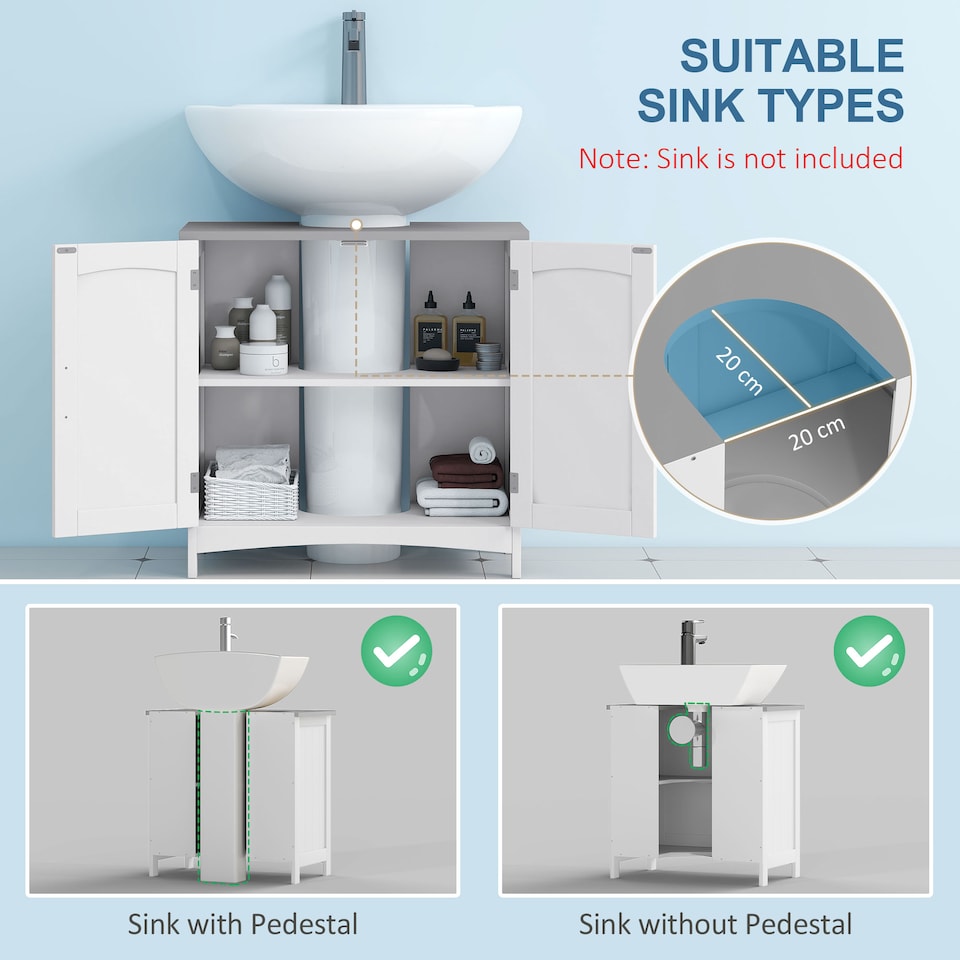 SUITABLE SINK TYPES

Note: Sink is not included

20 cm

20 cm

Sink with Pedestal

Sink without Pedestal