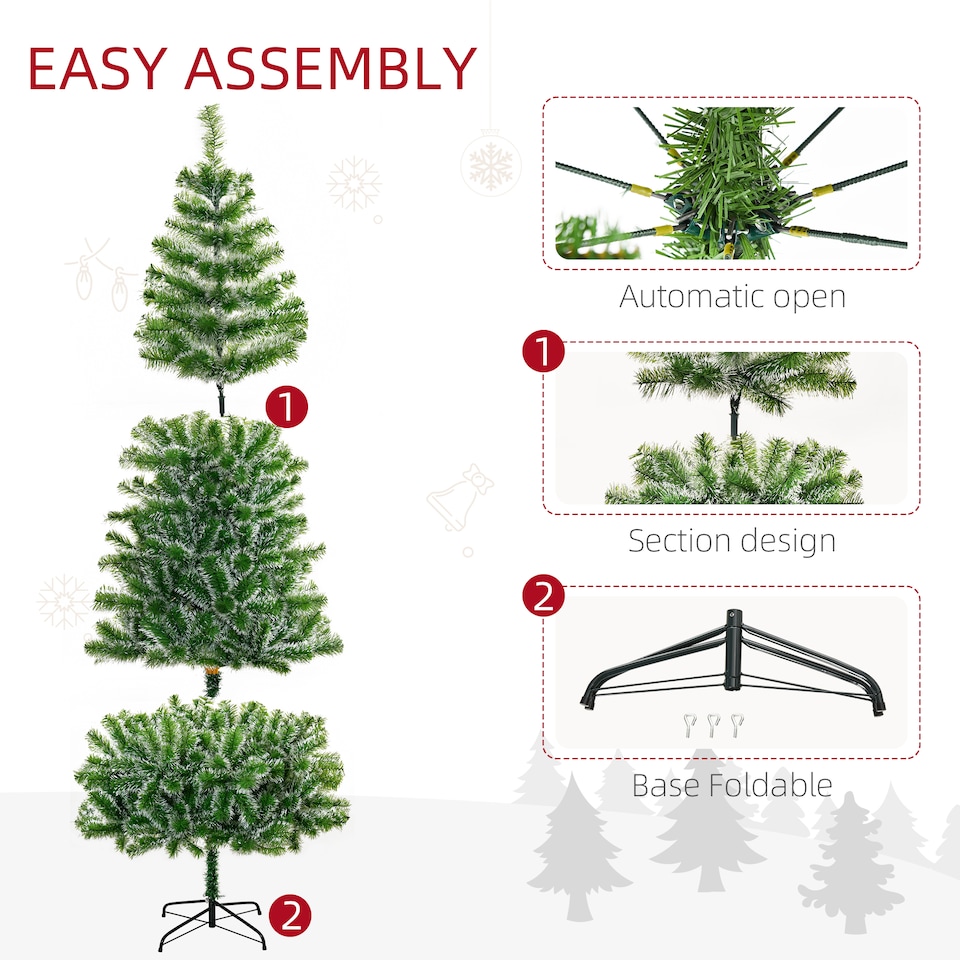 EASY ASSEMBLY

1

2

Automatic open

1

Section design

2

Base Foldable