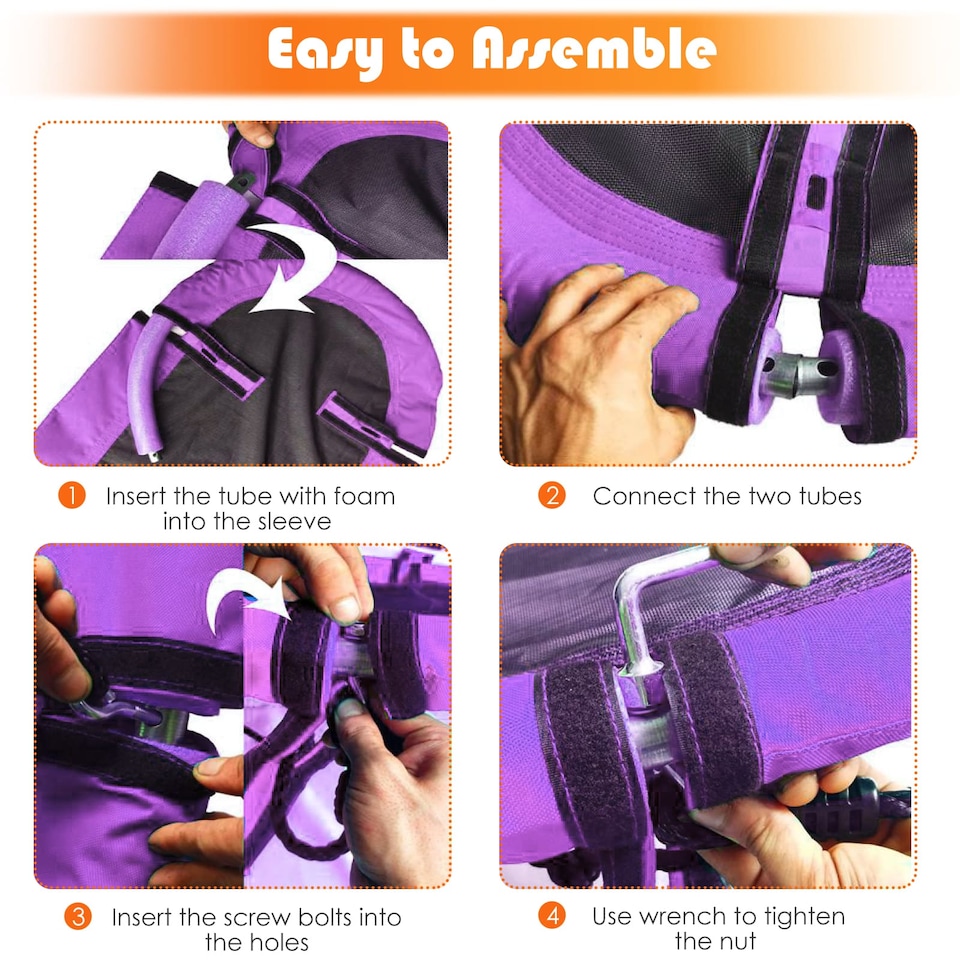 Easy to Assemble

1 Insert the tube with foam into the sleeve

2 Connect the two tubes

3 Insert the screw bolts into the holes

4 Use wrench to tighten the nut