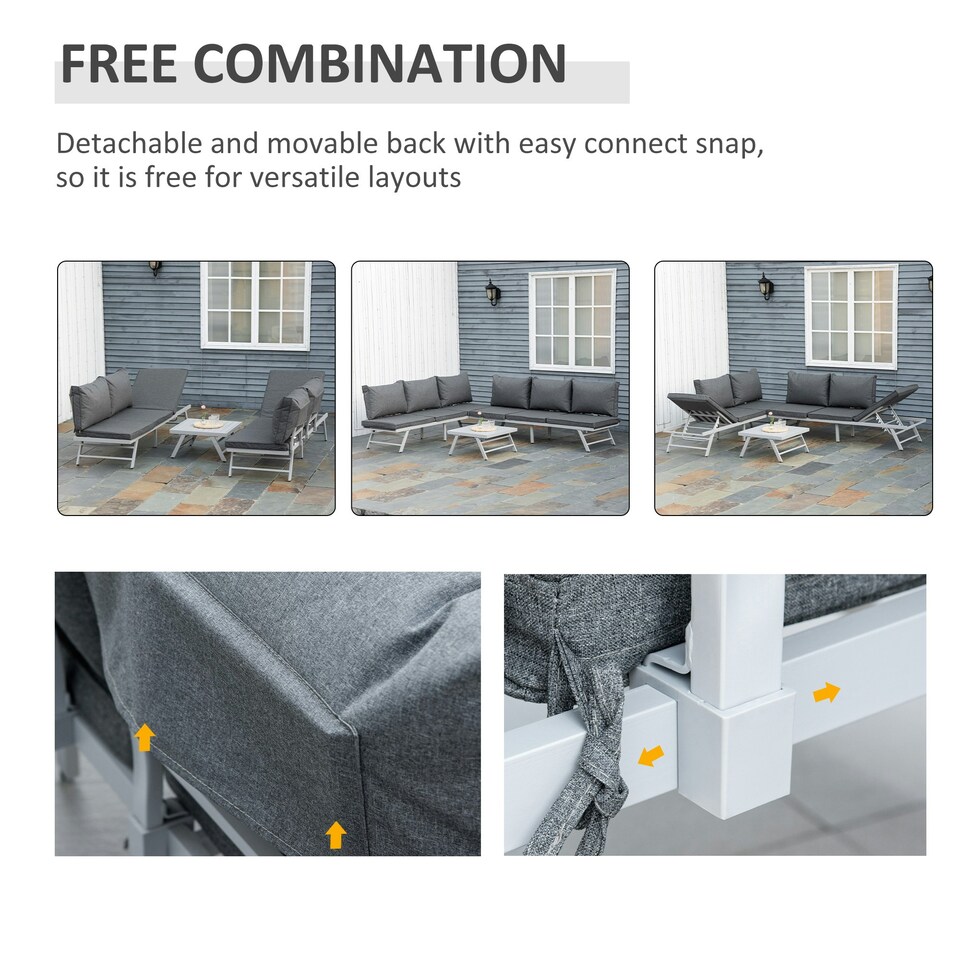 FREE COMBINATION

Detachable and movable back with easy connect snap, so it is free for versatile layouts