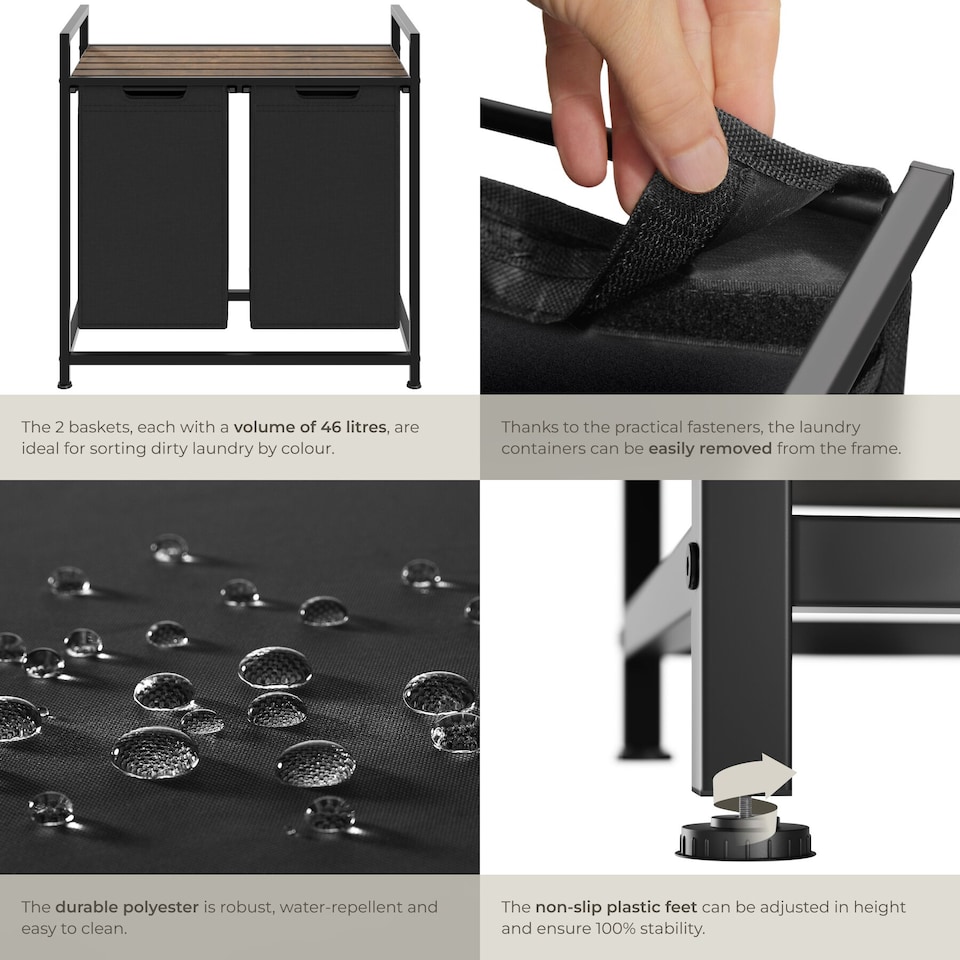 The 2 baskets, each with a volume of 46 litres, are ideal for sorting dirty laundry by colour.

Thanks to the practical fasteners, the laundry containers can be easily removed from the frame.

The durable polyester is robust, water-repellent and easy to clean.

The non-slip plastic feet can be adjusted in height and ensure 100% stability.