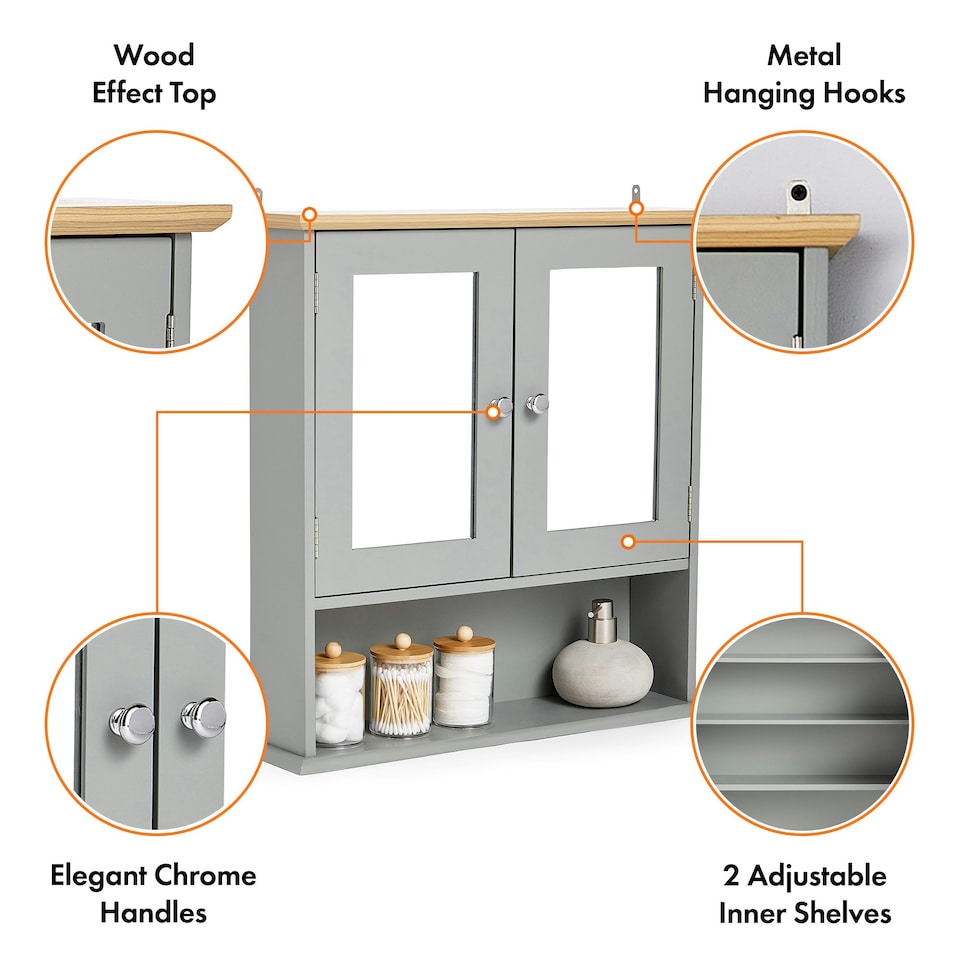 Wood
Effect Top

Metal
Hanging Hooks

Elegant Chrome
Handles

2 Adjustable
Inner Shelves