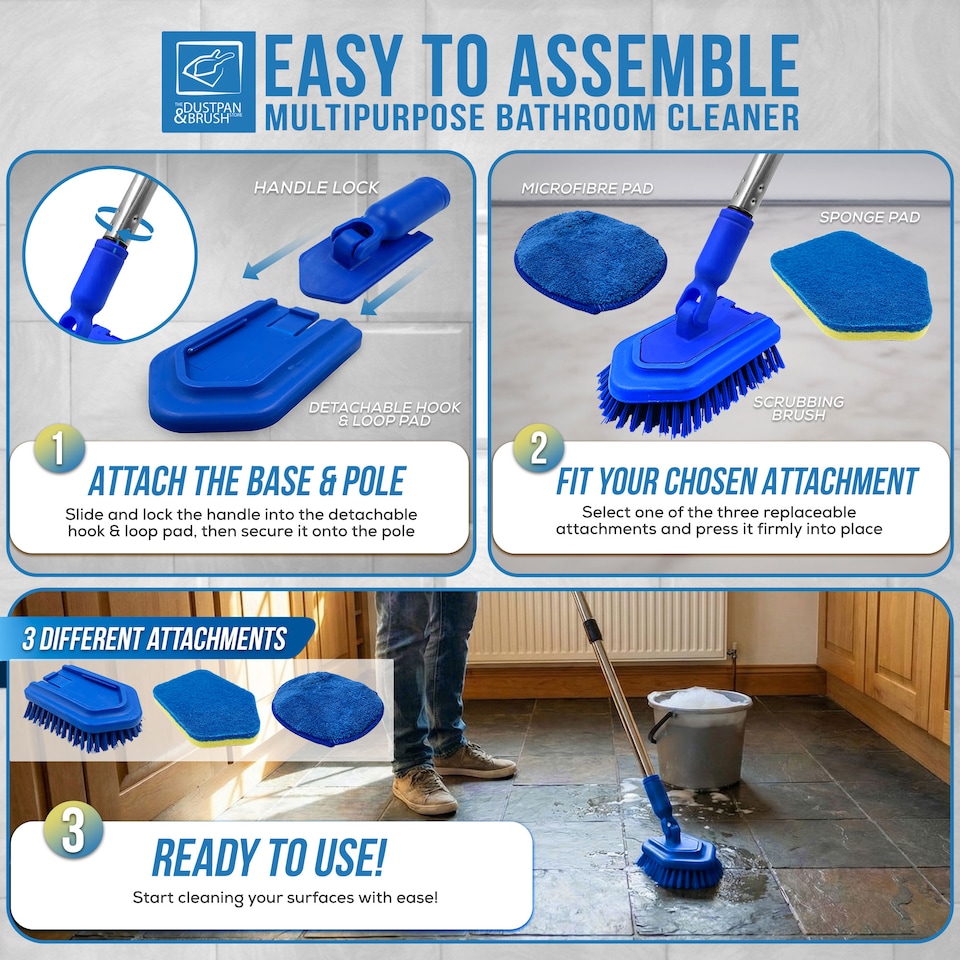 THE DUSTPAN & BRUSH STORE

EASY TO ASSEMBLE
MULTIPURPOSE BATHROOM CLEANER

HANDLE LOCK

DETACHABLE HOOK & LOOP PAD

1

ATTACH THE BASE & POLE

Slide and lock the handle into the detachable hook & loop pad, then secure it onto the pole

MICROFIBRE PAD

SPONGE PAD

SCRUBBING BRUSH

2

FIT YOUR CHOSEN ATTACHMENT

Select one of the three replaceable attachments and press it firmly into place

3 DIFFERENT ATTACHMENTS

3

READY TO USE!

Start cleaning your surfaces with ease!