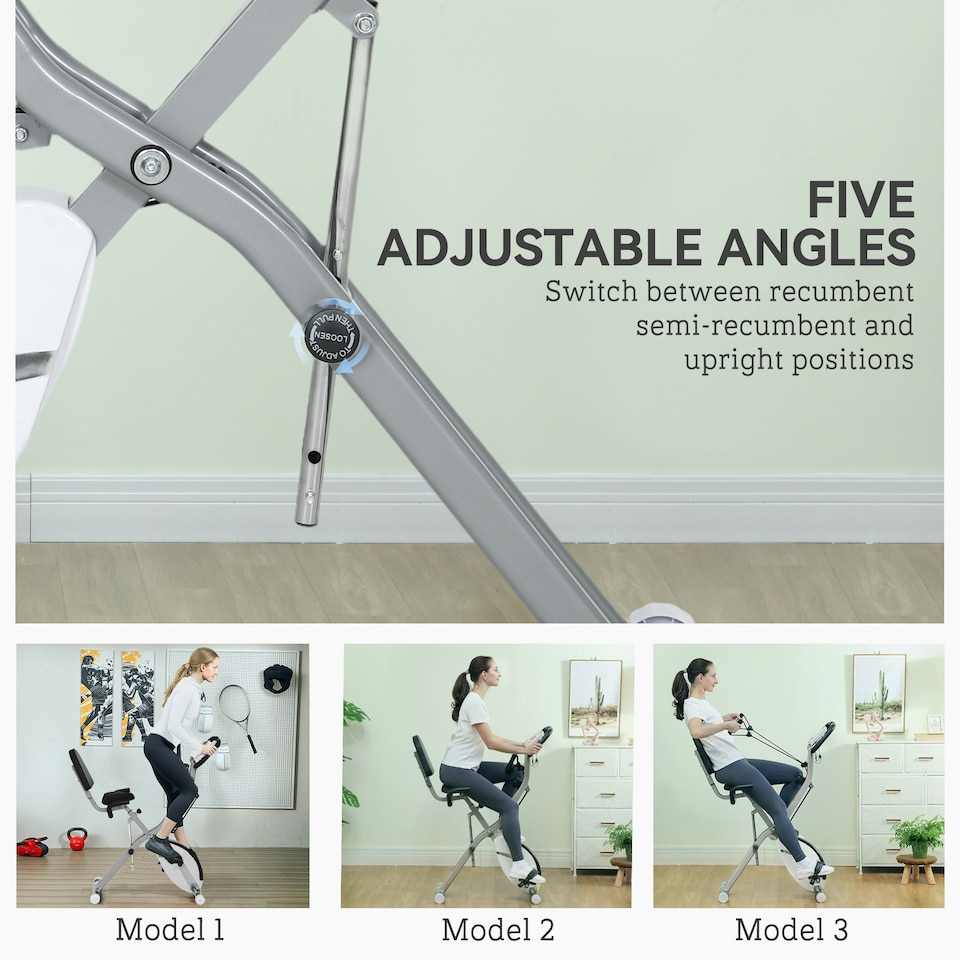 FIVE ADJUSTABLE ANGLES

Switch between recumbent semi-recumbent and upright positions

LOOSEN THEN PULL TO ADJUST

Model 1

Model 2

Model 3