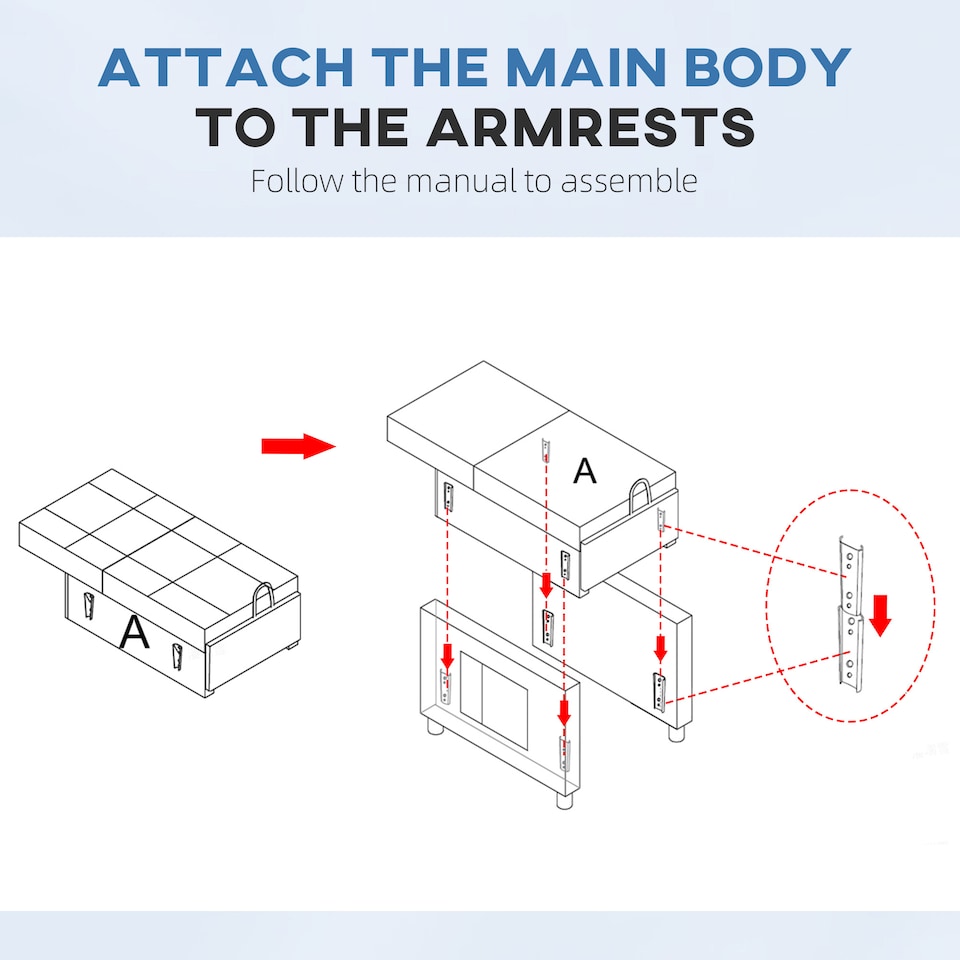 ATTACH THE MAIN BODY
TO THE ARMRESTS
Follow the manual to assemble

A

A