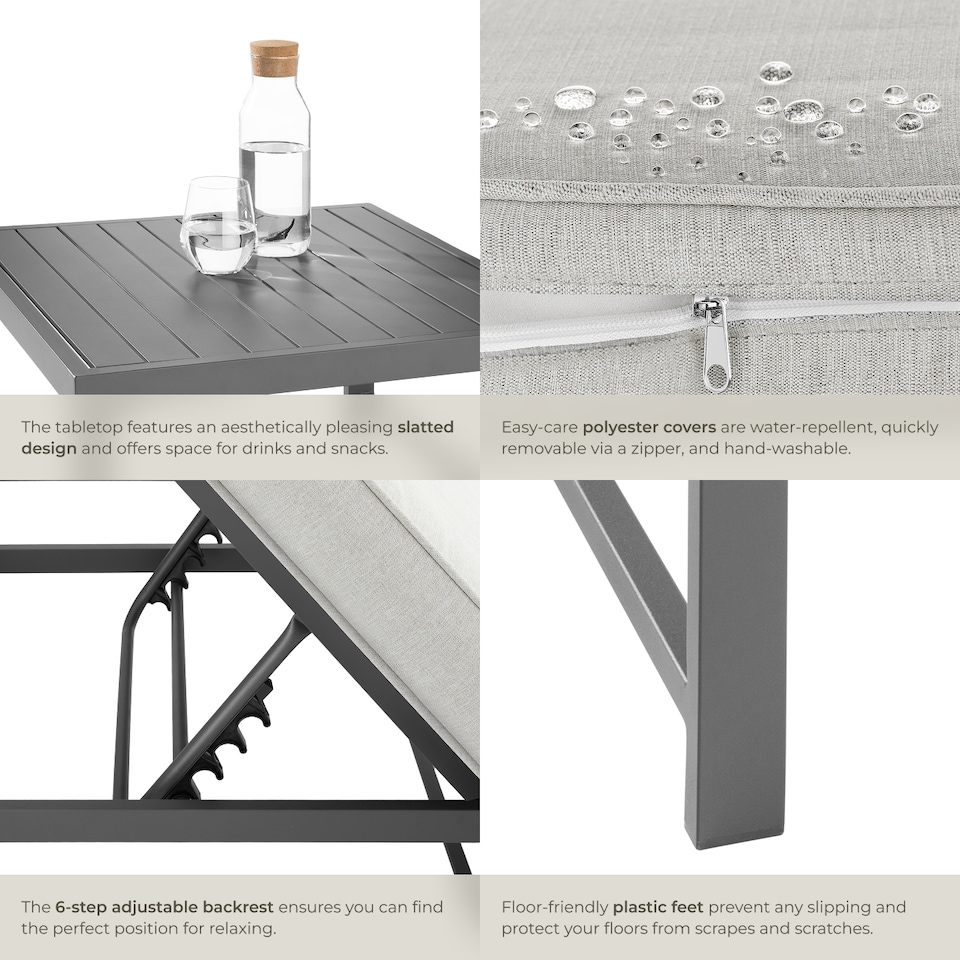 The tabletop features an aesthetically pleasing slatted design and offers space for drinks and snacks.

Easy-care polyester covers are water-repellent, quickly removable via a zipper, and hand-washable.

The 6-step adjustable backrest ensures you can find the perfect position for relaxing.

Floor-friendly plastic feet prevent any slipping and protect your floors from scrapes and scratches.