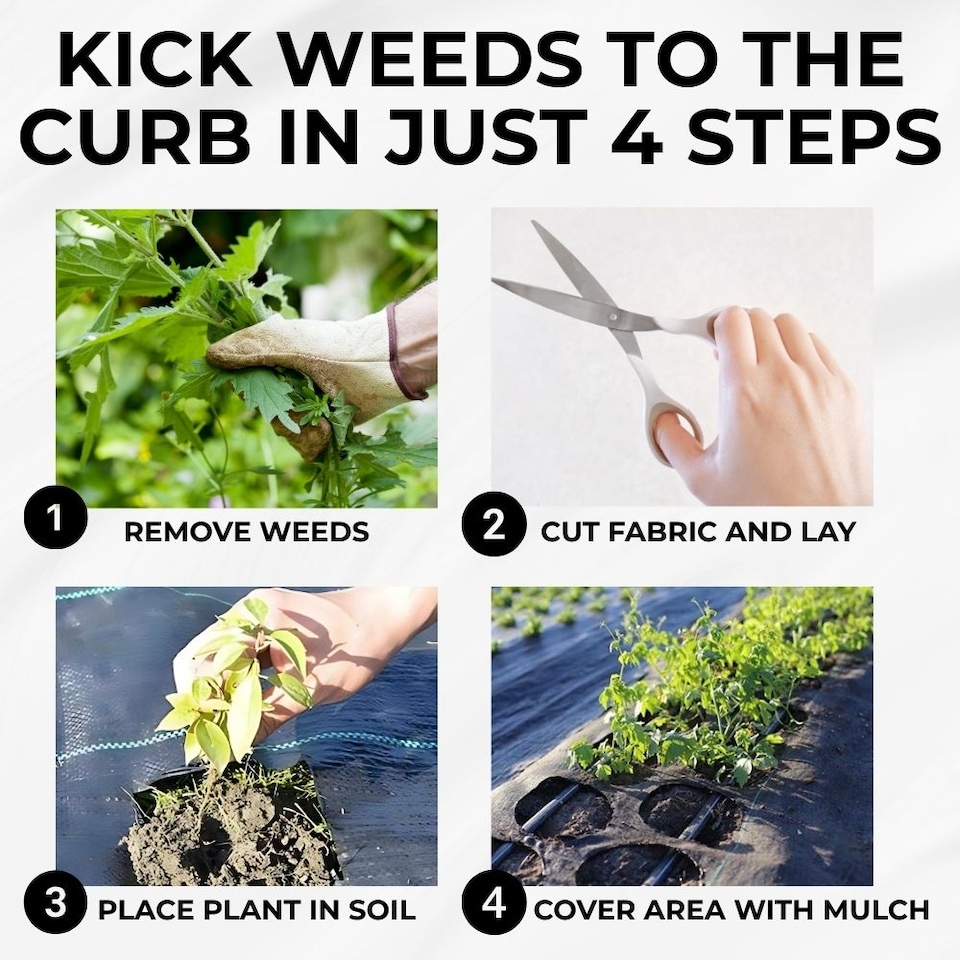 KICK WEEDS TO THE CURB IN JUST 4 STEPS

1 REMOVE WEEDS

2 CUT FABRIC AND LAY

3 PLACE PLANT IN SOIL

4 COVER AREA WITH MULCH