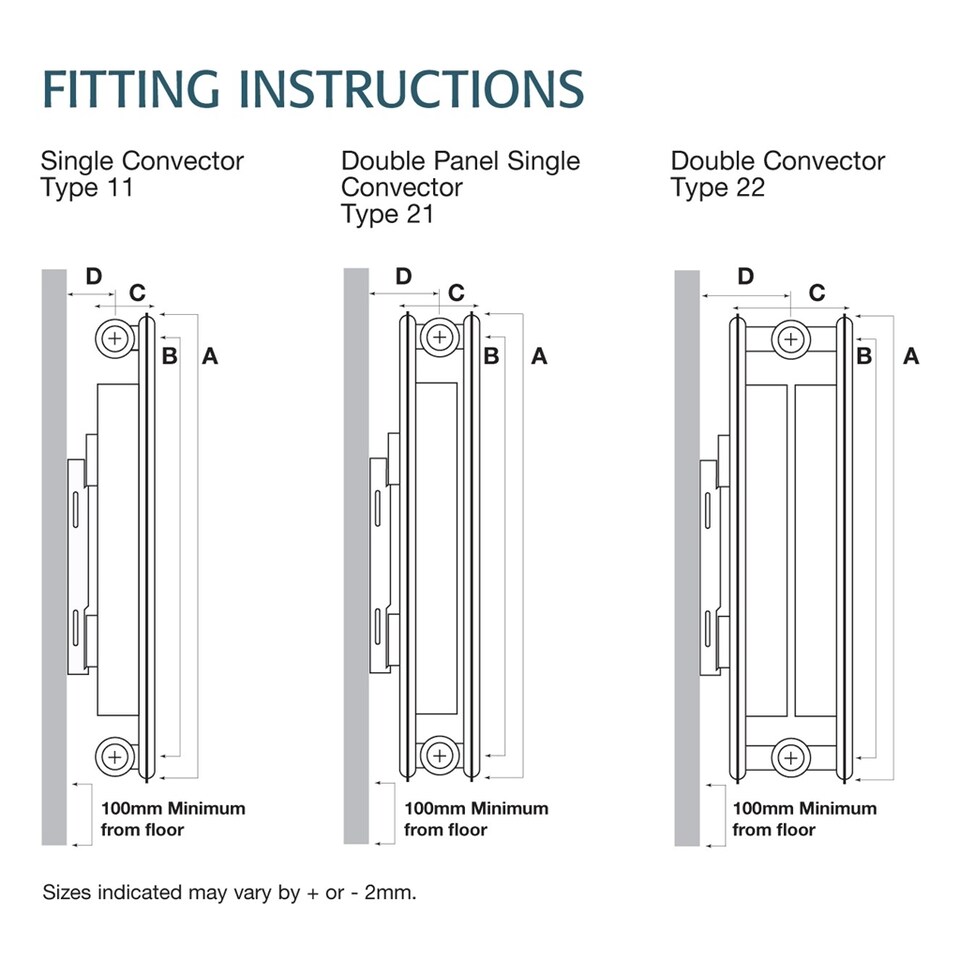 FITTING INSTRUCTIONS

Single Convector
Type 11

D
C
B
A

100mm Minimum from floor

Double Panel Single Convector
Type 21

D
C
B
A

100mm Minimum from floor

Double Convector
Type 22

D
C
B
A

100mm Minimum from floor

Sizes indicated may vary by + or - 2mm.