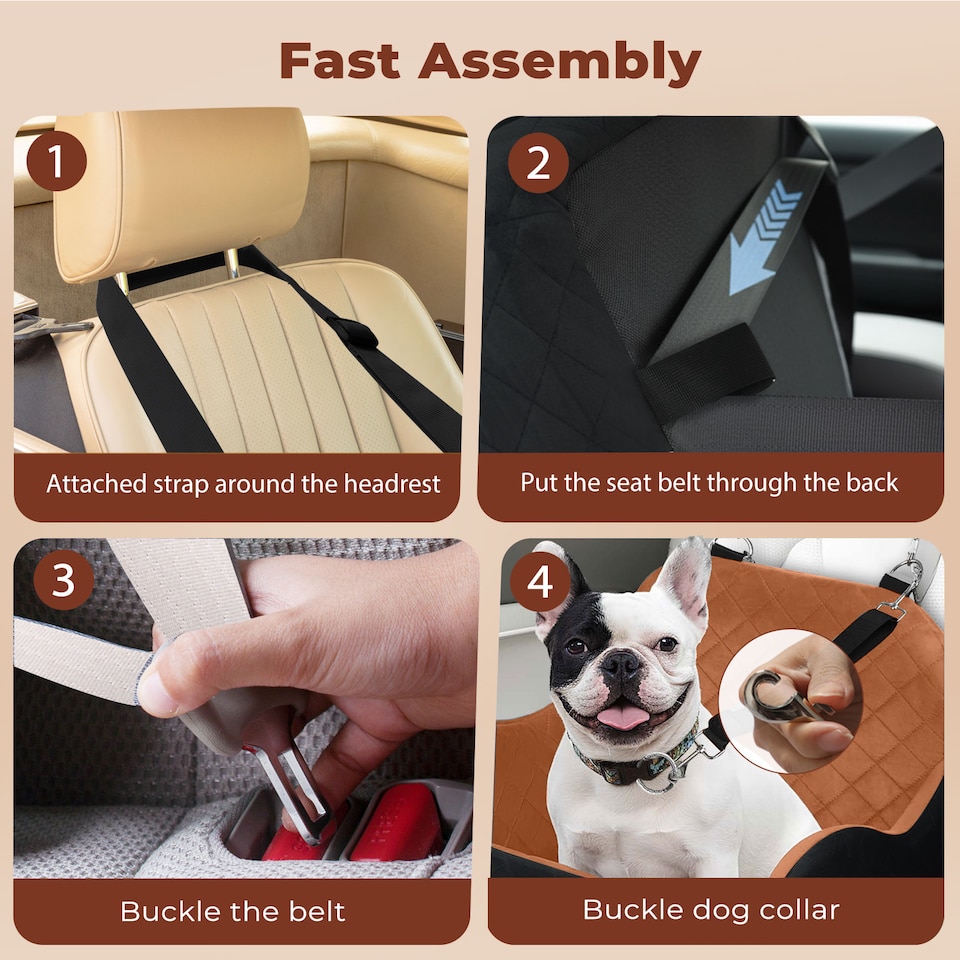 Fast Assembly

1

Attached strap around the headrest

2

Put the seat belt through the back

3

Buckle the belt

4

Buckle dog collar