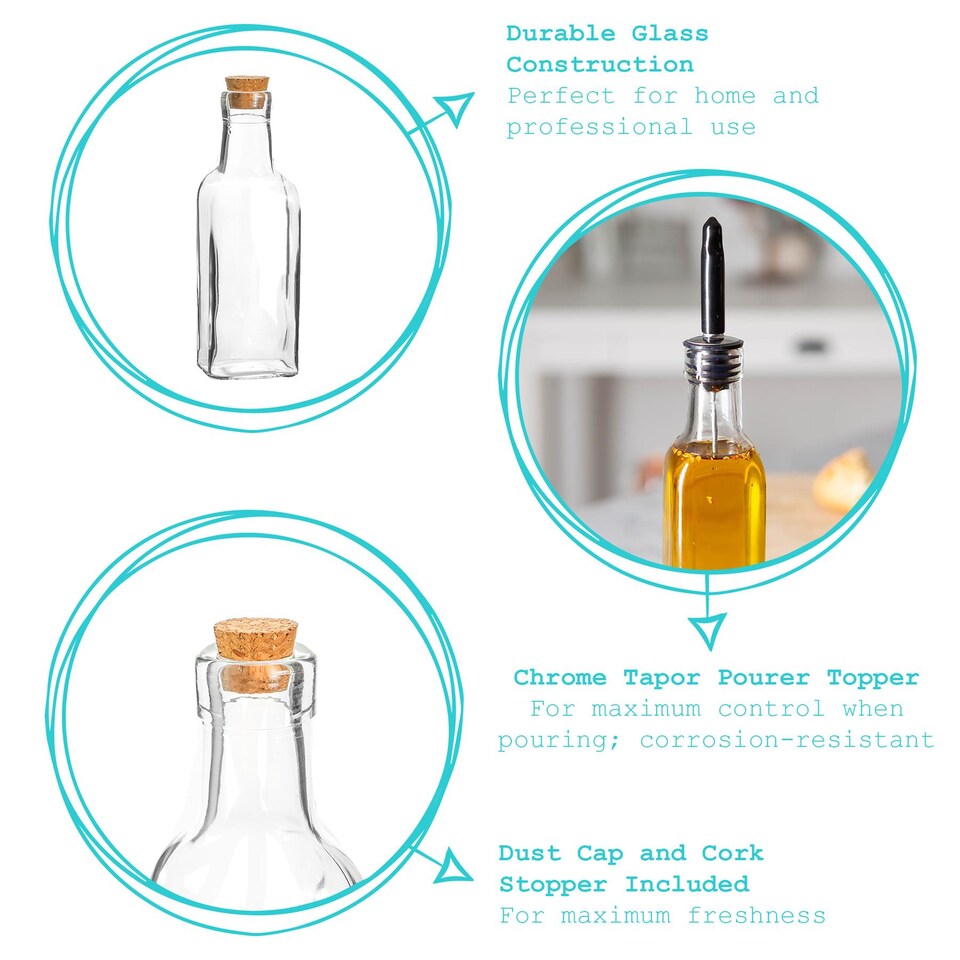 Durable Glass Construction
Perfect for home and professional use

Chrome Tapor Pourer Topper
For maximum control when pouring; corrosion-resistant

Dust Cap and Cork Stopper Included
For maximum freshness