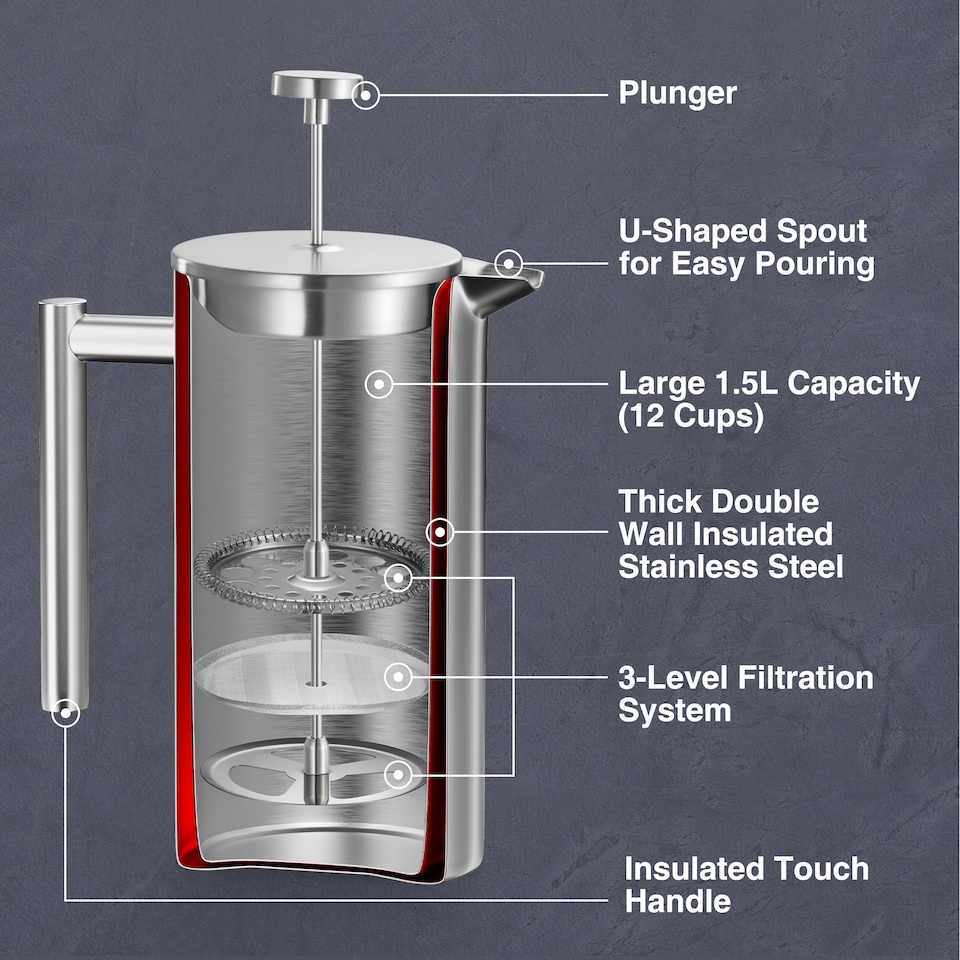 Plunger

U-Shaped Spout for Easy Pouring

Large 1.5L Capacity (12 Cups)

Thick Double Wall Insulated Stainless Steel

3-Level Filtration System

Insulated Touch Handle