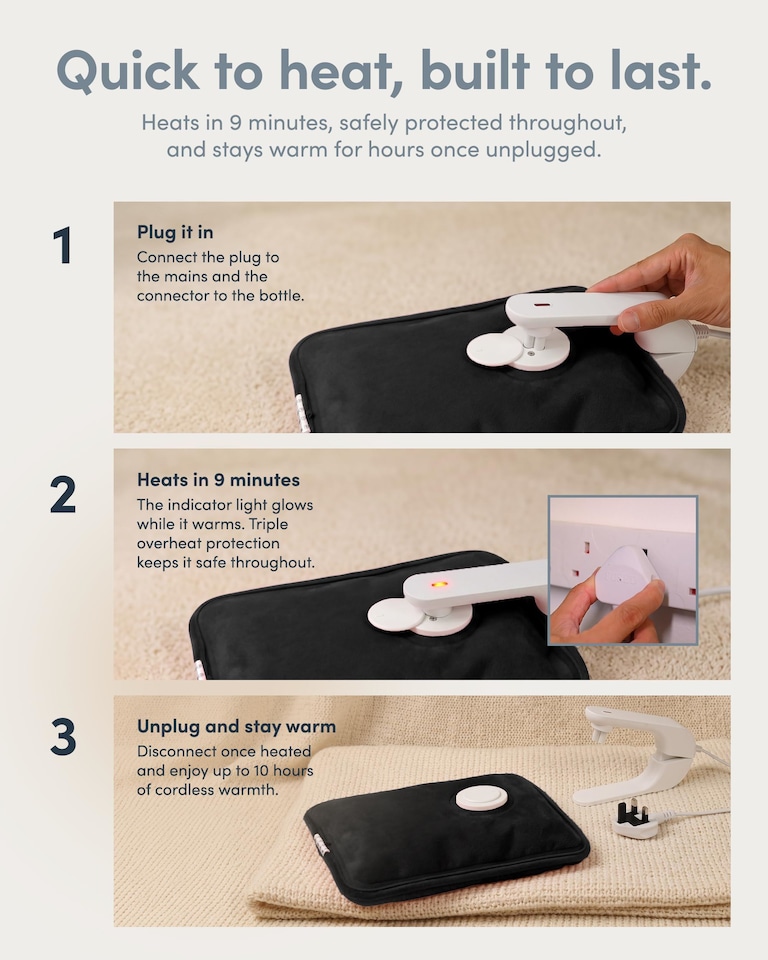 Quick to heat, built to last.

Heats in 9 minutes, safely protected throughout, and stays warm for hours once unplugged.

1

Plug it in

Connect the plug to the mains and the connector to the bottle.

2

Heats in 9 minutes

The indicator light glows while it warms. Triple overheat protection keeps it safe throughout.

3

Unplug and stay warm

Disconnect once heated and enjoy up to 10 hours of cordless warmth.