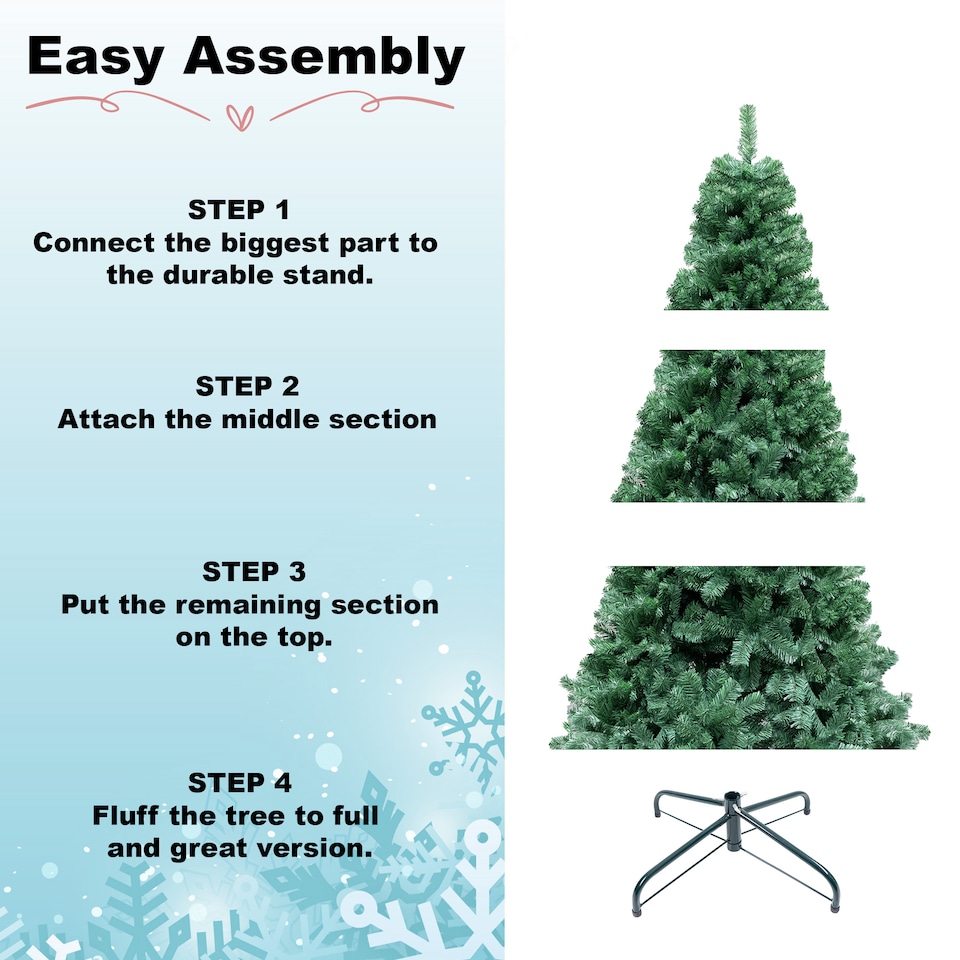 Easy Assembly

STEP 1
Connect the biggest part to the durable stand.

STEP 2
Attach the middle section

STEP 3
Put the remaining section on the top.

STEP 4
Fluff the tree to full and great version.