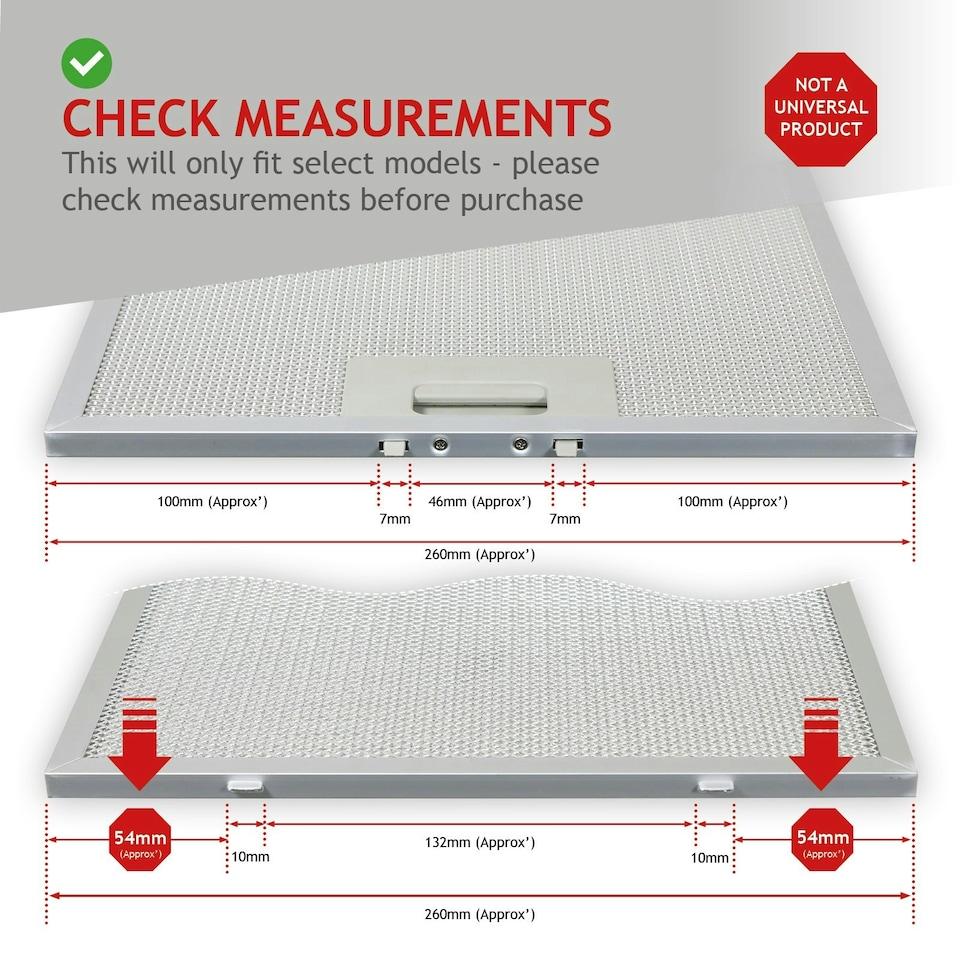 CHECK MEASUREMENTS
This will only fit select models - please check measurements before purchase

NOT A UNIVERSAL PRODUCT

100mm (Approx')
7mm
46mm (Approx')
7mm
100mm (Approx')
260mm (Approx')

54mm (Approx')
10mm
132mm (Approx')
10mm
54mm (Approx')
260mm (Approx')