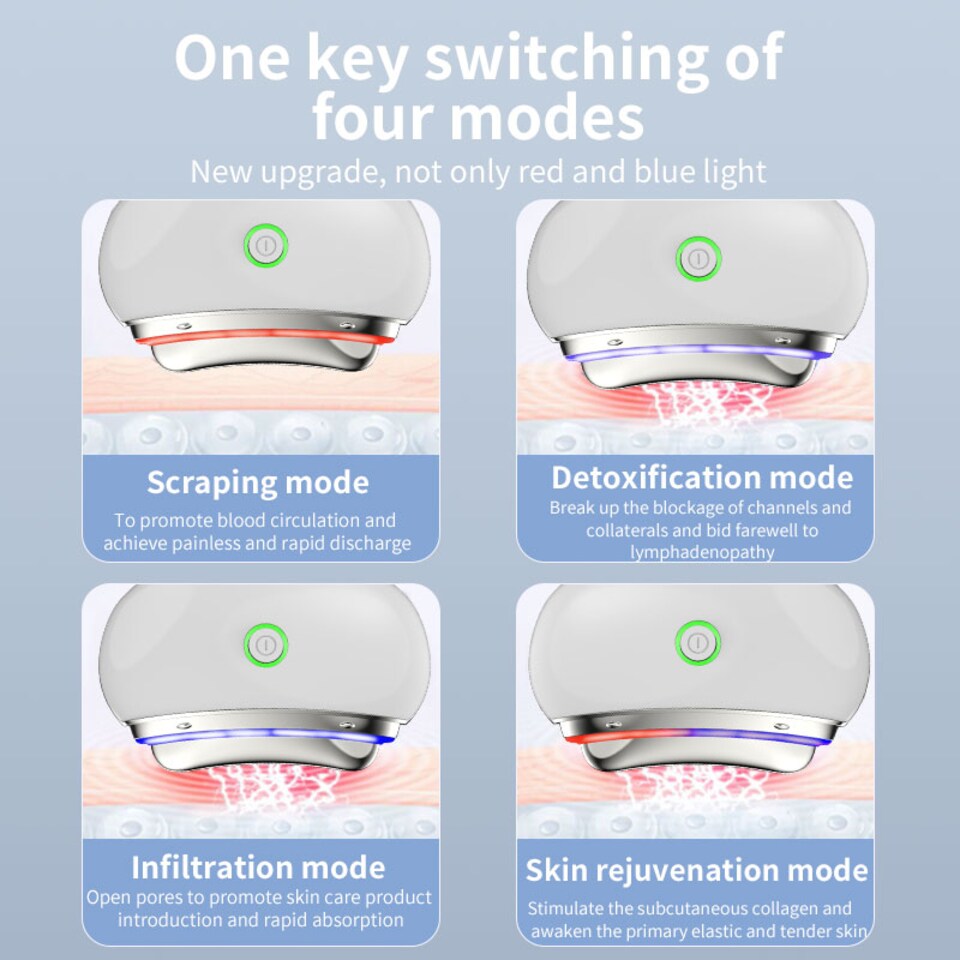 One key switching of four modes

New upgrade, not only red and blue light

Scraping mode

To promote blood circulation and achieve painless and rapid discharge

Detoxification mode

Break up the blockage of channels and collaterals and bid farewell to lymphadenopathy

Infiltration mode

Open pores to promote skin care product introduction and rapid absorption

Skin rejuvenation mode

Stimulate the subcutaneous collagen and awaken the primary elastic and tender skin