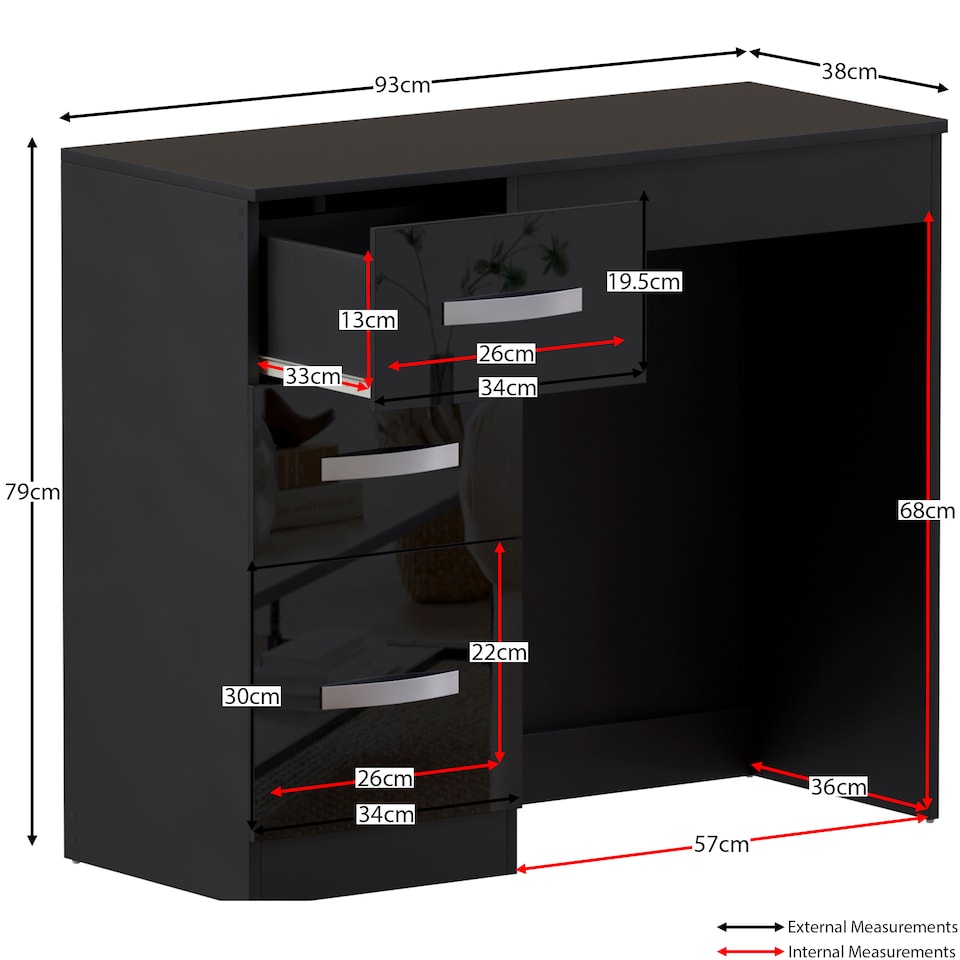 93cm
38cm
79cm
19.5cm
13cm
26cm
33cm
34cm
68cm
22cm
30cm
26cm
34cm
36cm
57cm
External Measurements
Internal Measurements