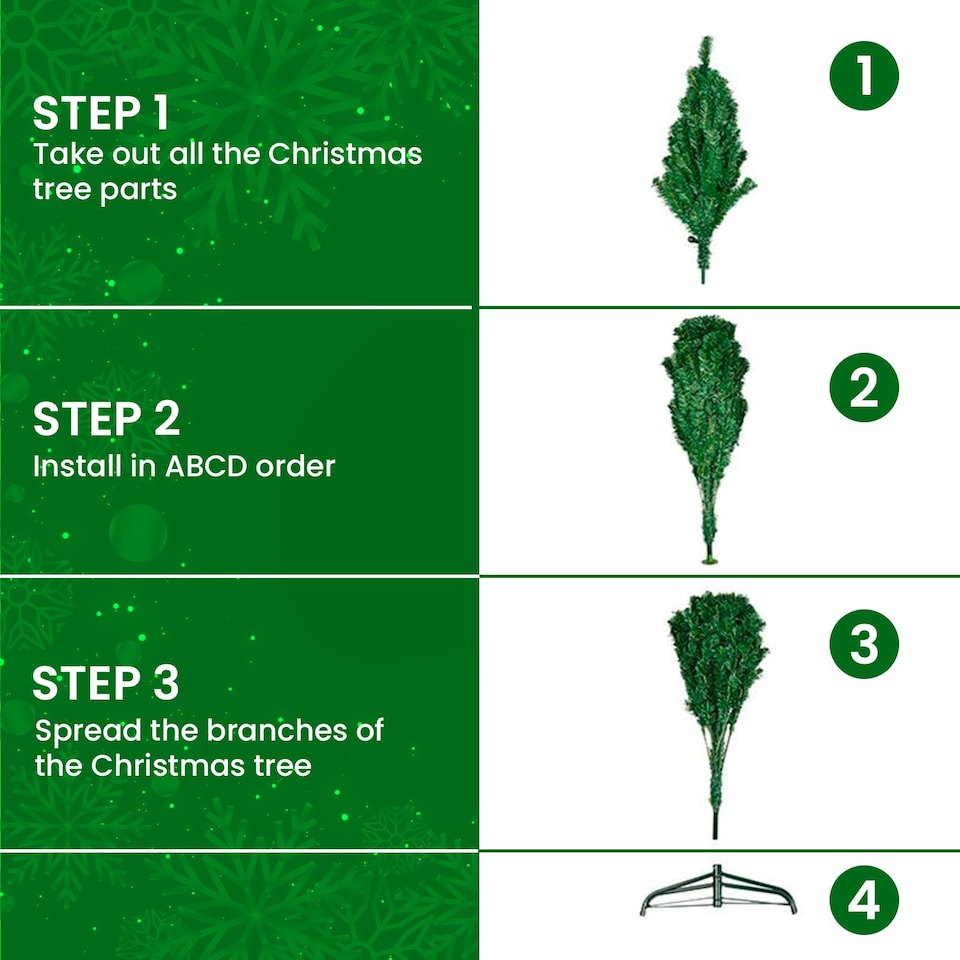 STEP 1
Take out all the Christmas tree parts

1

STEP 2
Install in ABCD order

2

STEP 3
Spread the branches of the Christmas tree

3

4