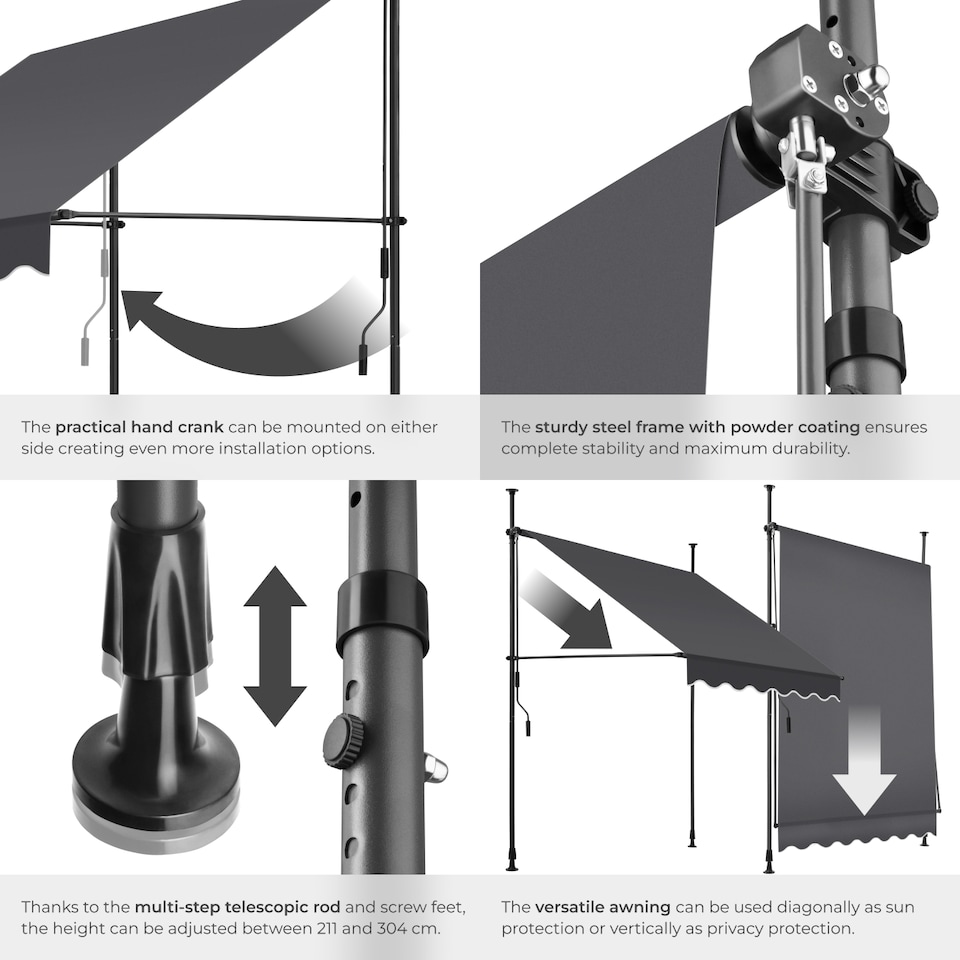 The practical hand crank can be mounted on either side creating even more installation options.

The sturdy steel frame with powder coating ensures complete stability and maximum durability.

Thanks to the multi-step telescopic rod and screw feet, the height can be adjusted between 211 and 304 cm.

The versatile awning can be used diagonally as sun protection or vertically as privacy protection.