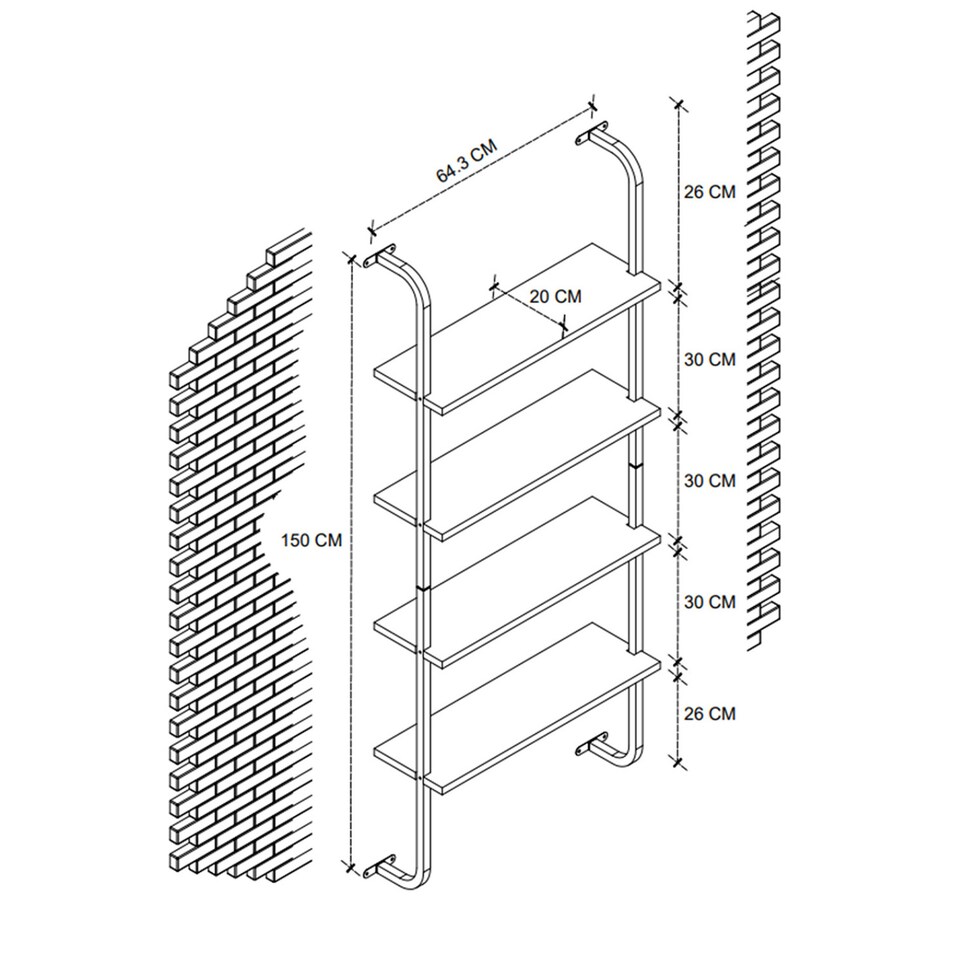 64.3 CM

26 CM

20 CM

30 CM

30 CM

150 CM

30 CM

26 CM