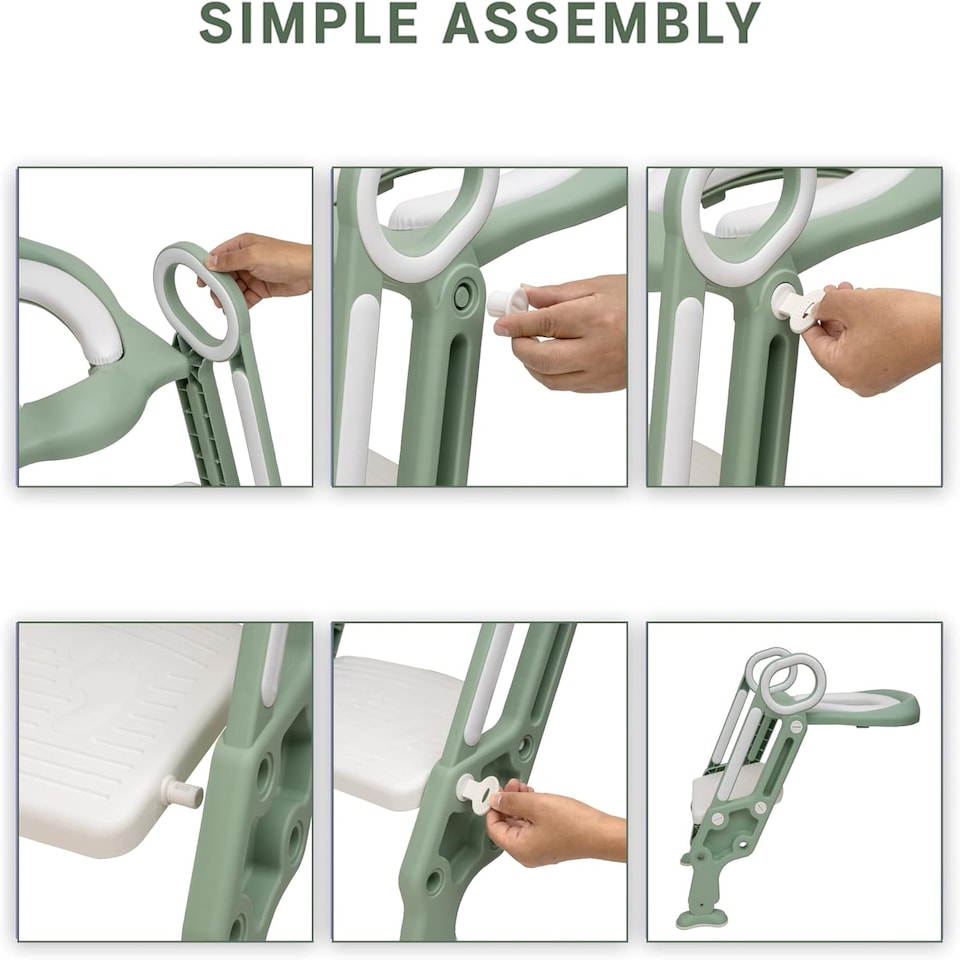 SIMPLE ASSEMBLY