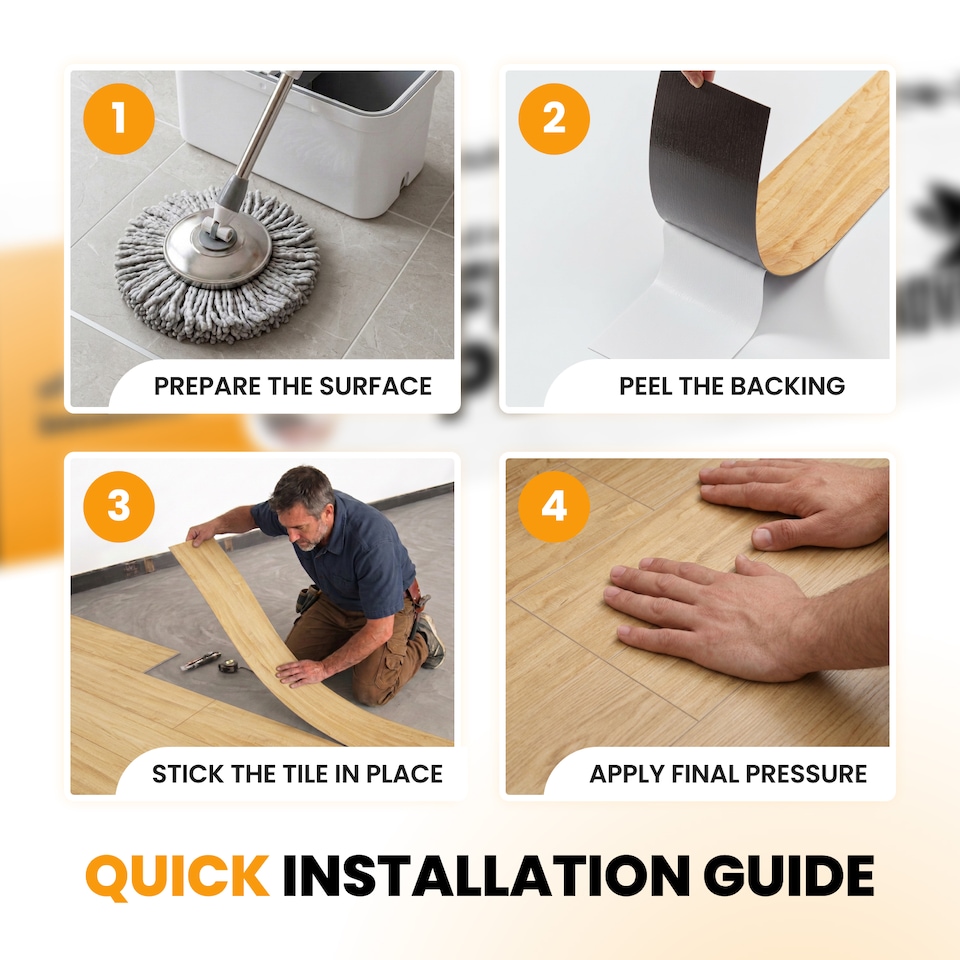 1
PREPARE THE SURFACE

2
PEEL THE BACKING

3
STICK THE TILE IN PLACE

4
APPLY FINAL PRESSURE

QUICK INSTALLATION GUIDE